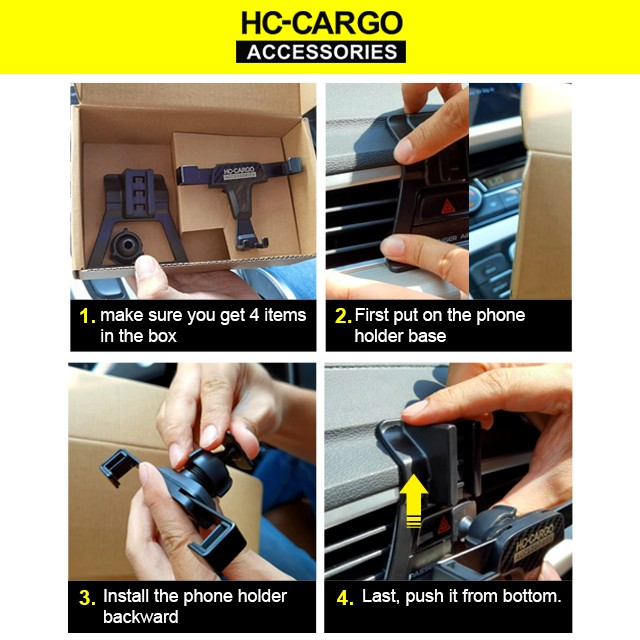 HC-CARGO
ACCESSORIES

HC-CARGO
ACCESSORIES

1. make sure you get 4 items in the box

2. First put on the phone holder base

3. Install the phone holder backward

HC-CARGO
ACCESSORIES

4. Last, push it from bottom.