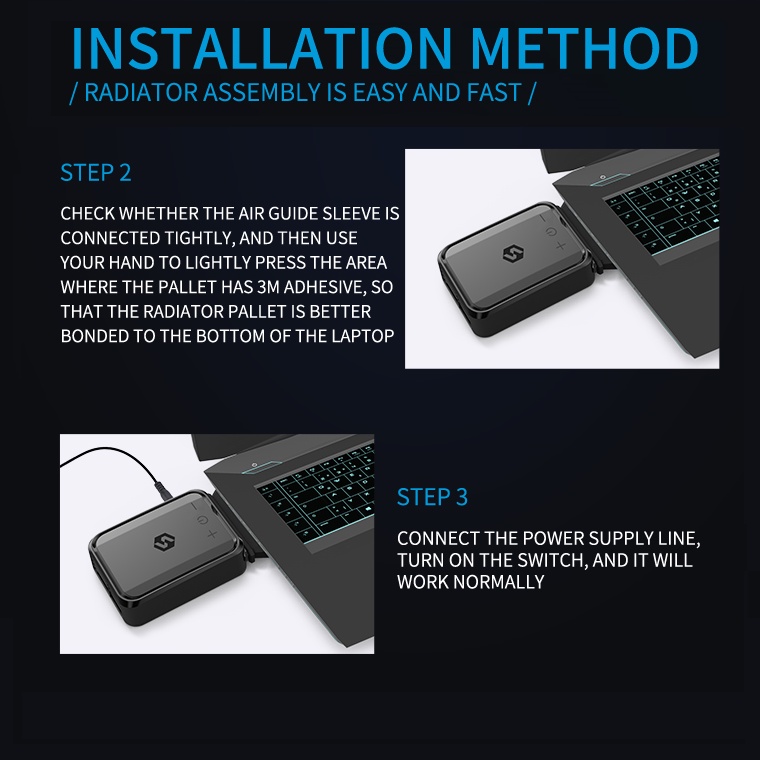 INSTALLATION METHOD
/ RADIATOR ASSEMBLY IS EASY AND FAST /

STEP 2

CHECK WHETHER THE AIR GUIDE SLEEVE IS CONNECTED TIGHTLY, AND THEN USE YOUR HAND TO LIGHTLY PRESS THE AREA WHERE THE PALLET HAS 3M ADHESIVE, SO THAT THE RADIATOR PALLET IS BETTER BONDED TO THE BOTTOM OF THE LAPTOP

STEP 3

CONNECT THE POWER SUPPLY LINE, TURN ON THE SWITCH, AND IT WILL WORK NORMALLY