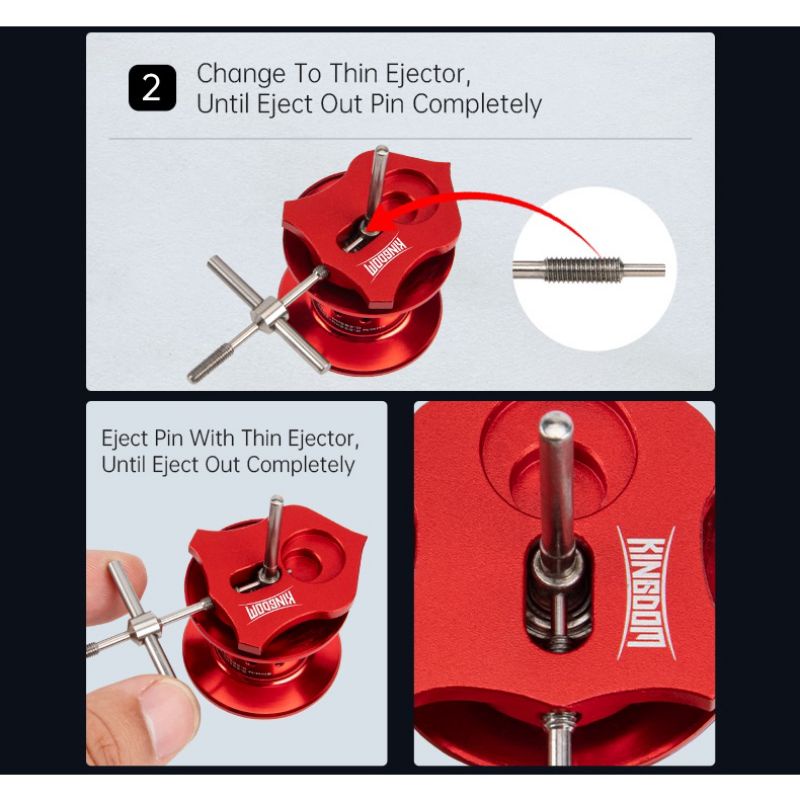 2 Change To Thin Ejector, Until Eject Out Pin Completely

KINGDOM

Eject Pin With Thin Ejector, Until Eject Out Completely

KINGDOM

KINGDOM