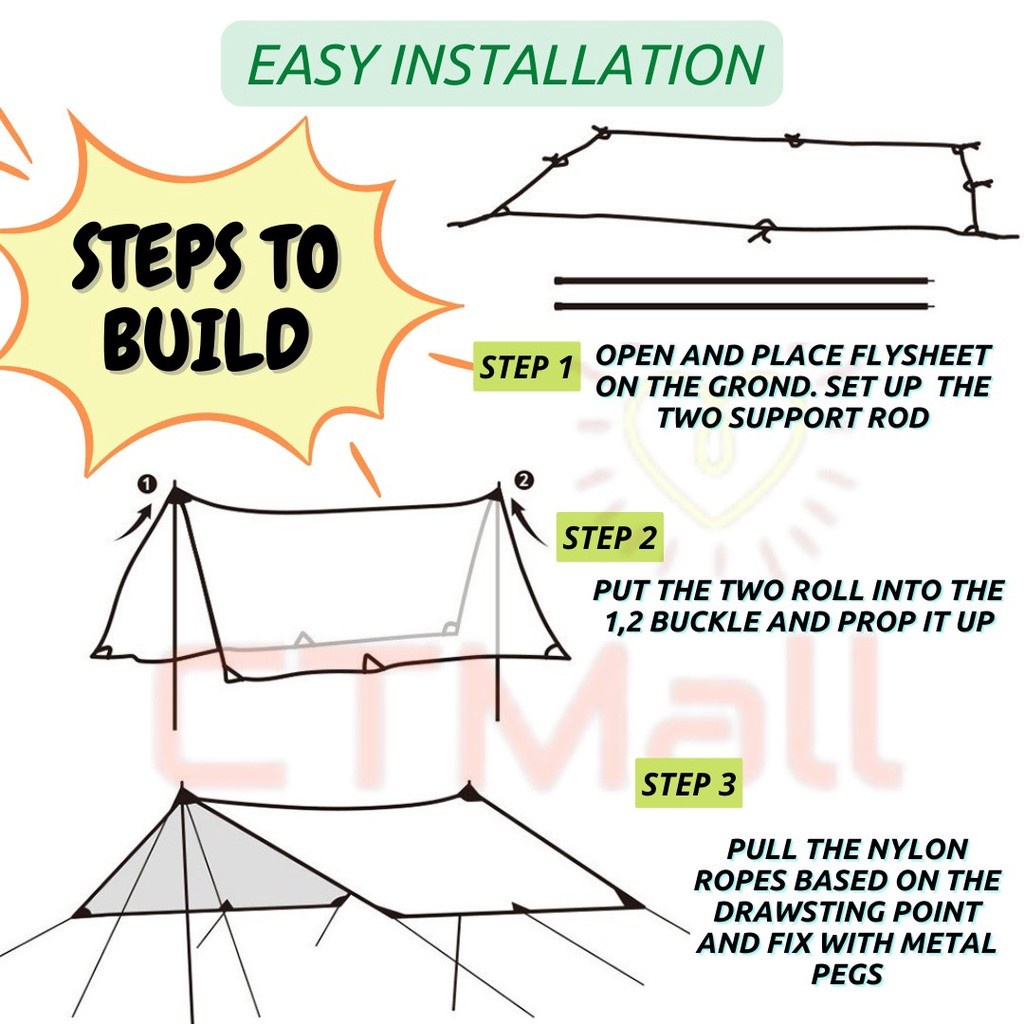 EASY INSTALLATION

STEPS TO BUILD

STEP 1 OPEN AND PLACE FLYSHEET ON THE GROND. SET UP THE TWO SUPPORT ROD

1 2

STEP 2 PUT THE TWO ROLL INTO THE 1,2 BUCKLE AND PROP IT UP

CTMall

STEP 3 PULL THE NYLON ROPES BASED ON THE DRAWSTING POINT AND FIX WITH METAL PEGS