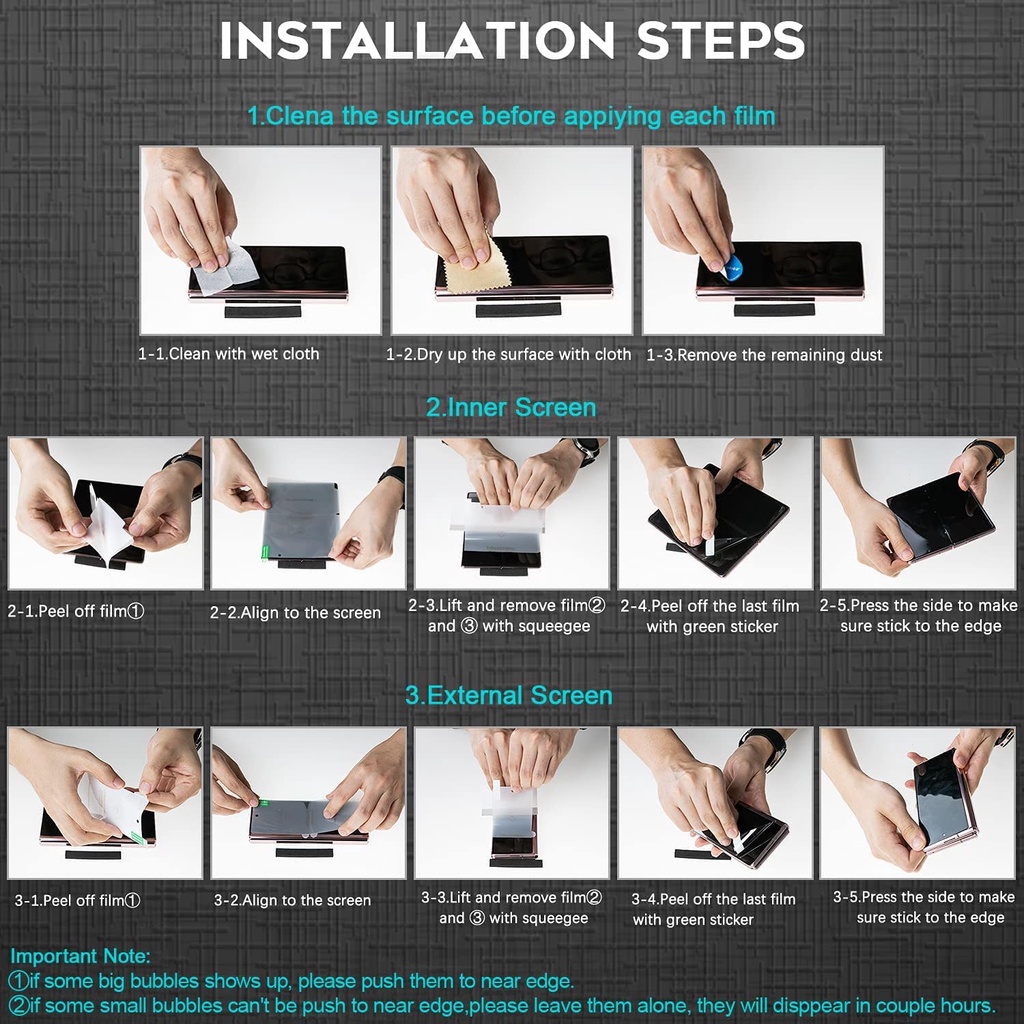 INSTALLATION STEPS

1.Clena the surface before appiying each film

1-1.Clean with wet cloth

1-2.Dry up the surface with cloth

1-3.Remove the remaining dust

2.Inner Screen

2-1.Peel off film①

2-2.Align to the screen

2-3.Lift and remove film② and ③ with squeegee

2-4.Peel off the last film with green sticker

2-5.Press the side to make sure stick to the edge

3.External Screen

3-1.Peel off film①

3-2.Align to the screen

3-3.Lift and remove film② and ③ with squeegee

3-4.Peel off the last film with green sticker

3-5.Press the side to make sure stick to the edge

Important Note:
①if some big bubbles shows up, please push them to near edge.
②if some small bubbles can't be push to near edge,please leave them alone, they will disppear in couple hours.