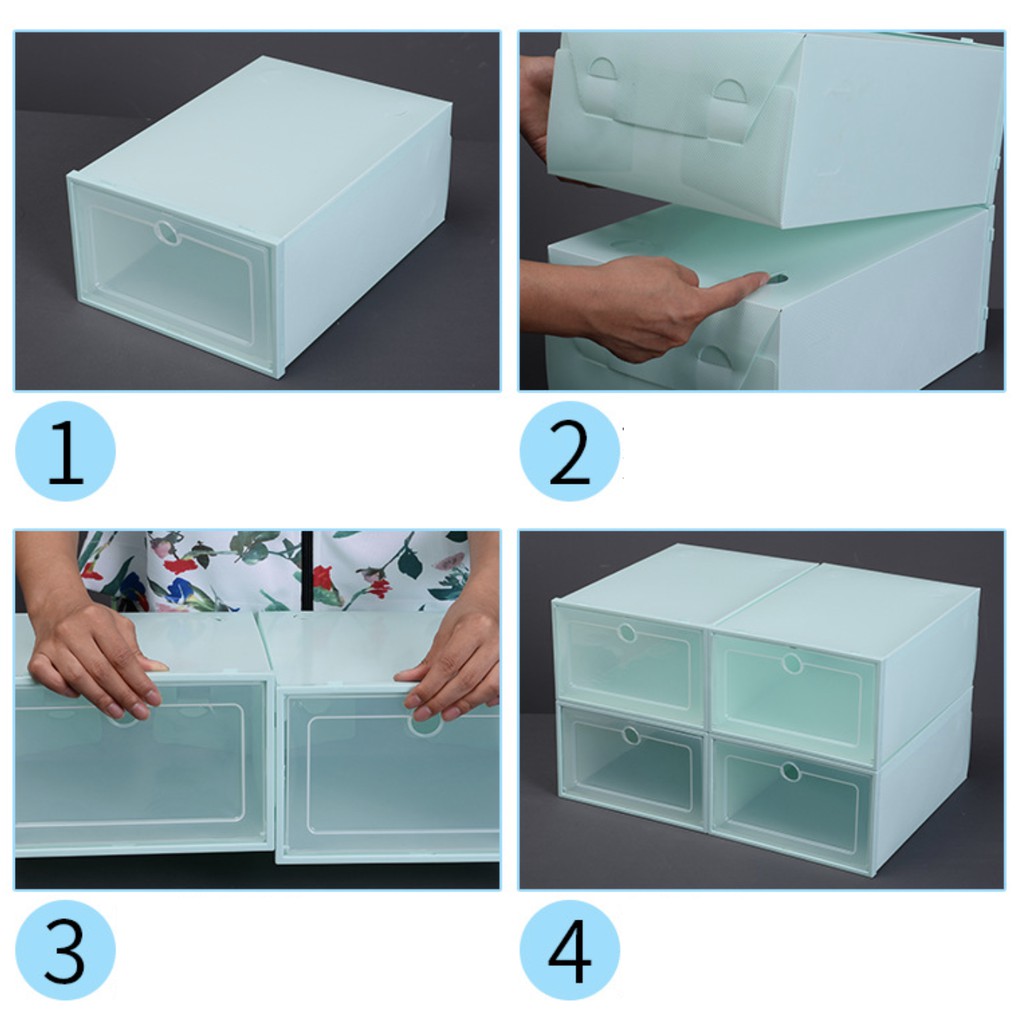 1

2

3

4