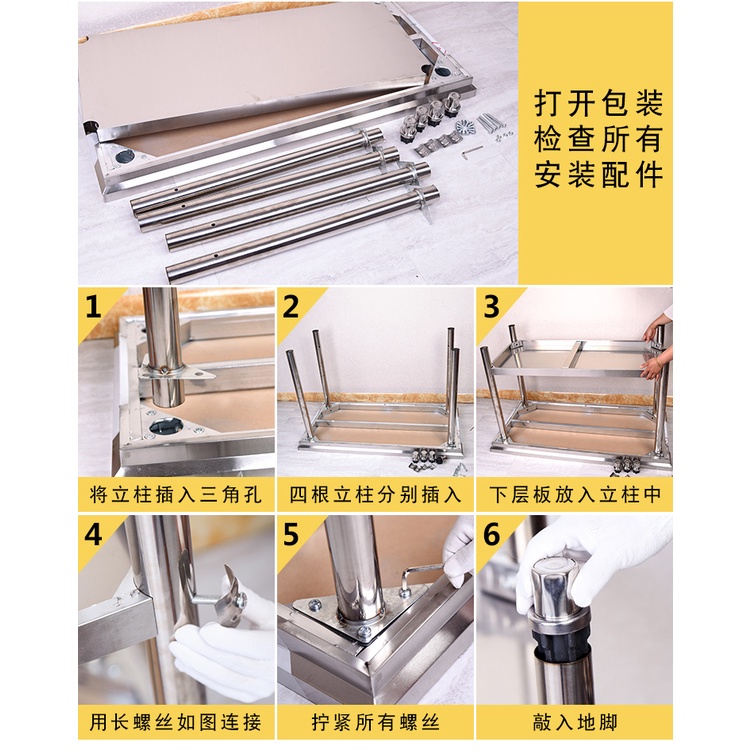 打开包装
检查所有
安装配件

1
将立柱插入三角孔

2
四根立柱分别插入

3
下层板放入立柱中

4
用长螺丝如图连接

5
拧紧所有螺丝

6
敲入地脚