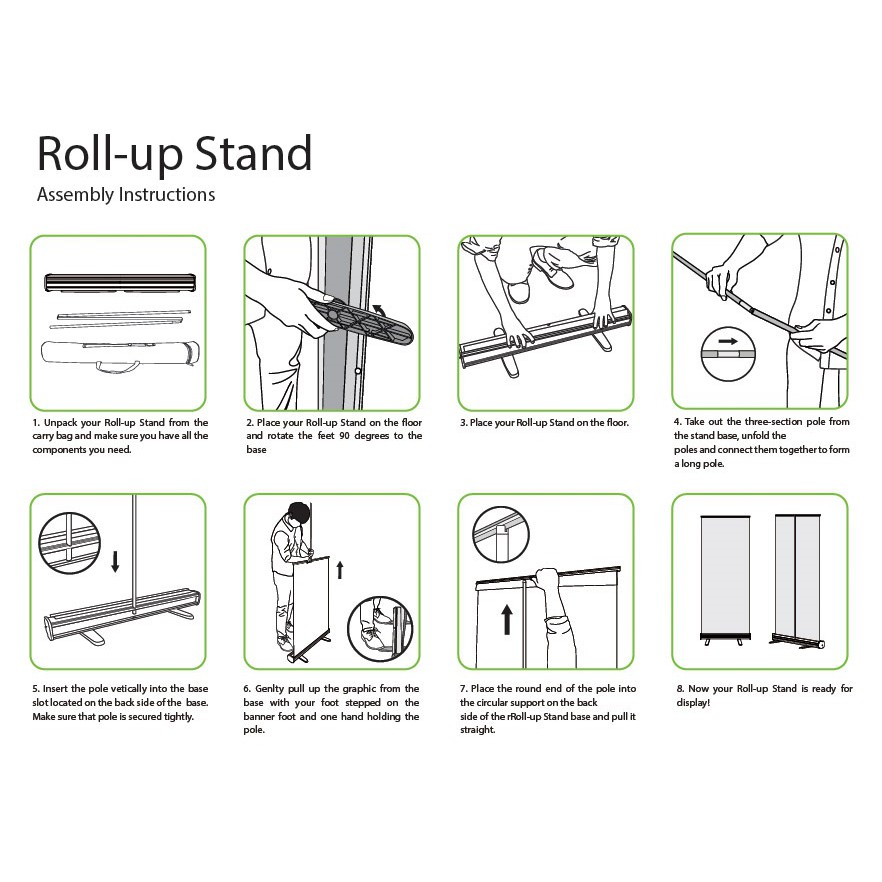 Roll-up Stand

Assembly Instructions

1. Unpack your Roll-up Stand from the carry bag and make sure you have all the components you need.

2. Place your Roll-up Stand on the floor and rotate the feet 90 degrees to the base

3. Place your Roll-up Stand on the floor.

4. Take out the three-section pole from the stand base, unfold the poles and connect them together to form a long pole.

5. Insert the pole vetically into the base slot located on the back side of the base. Make sure that pole is secured tightly.

6. Genlty pull up the graphic from the base with your foot stepped on the banner foot and one hand holding the pole.

7. Place the round end of the pole into the circular support on the back side of the rRoll-up Stand base and pull it straight.

8. Now your Roll-up Stand is ready for display!