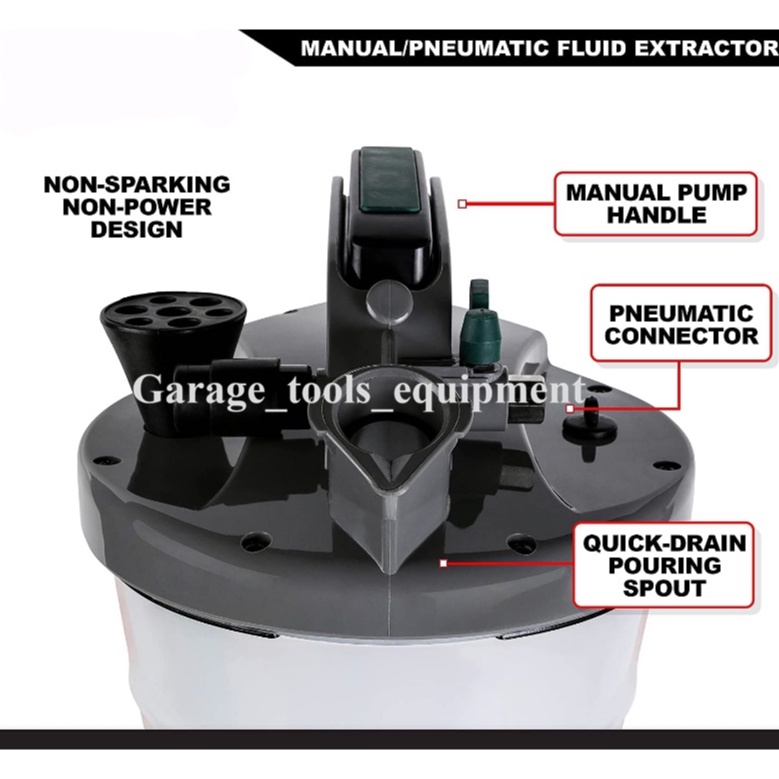 MANUAL/PNEUMATIC FLUID EXTRACTOR

NON-SPARKING NON-POWER DESIGN

MANUAL PUMP HANDLE

PNEUMATIC CONNECTOR

Garage_tools_equipment

QUICK-DRAIN POURING SPOUT