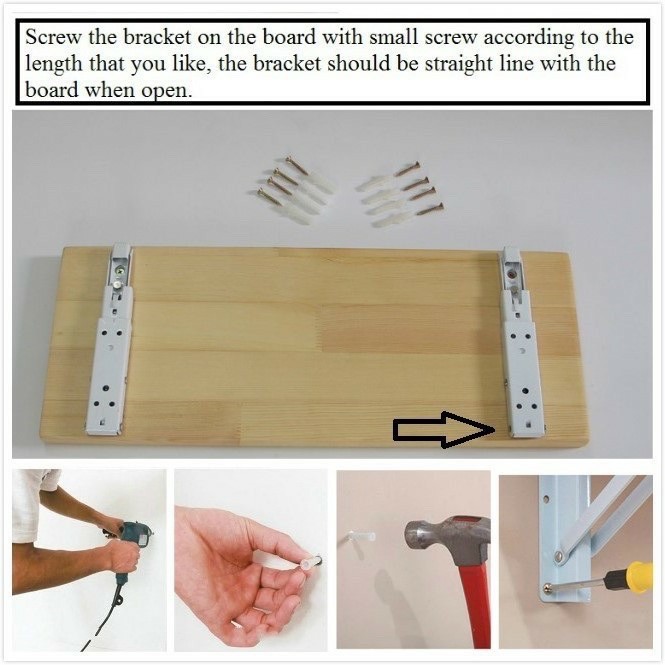 Screw the bracket on the board with small screw according to the length that you like, the bracket should be straight line with the board when open.