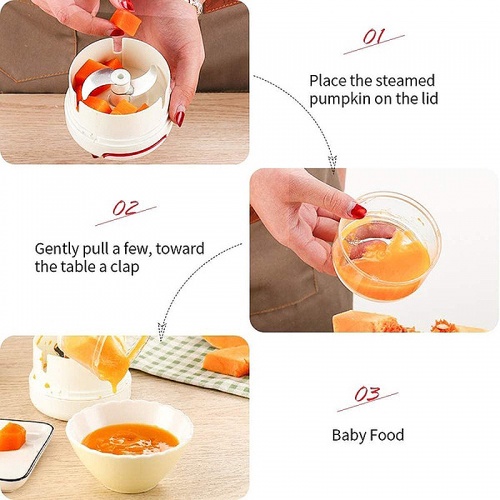 01

Place the steamed pumpkin on the lid

02

Gently pull a few, toward the table a clap

03

Baby Food