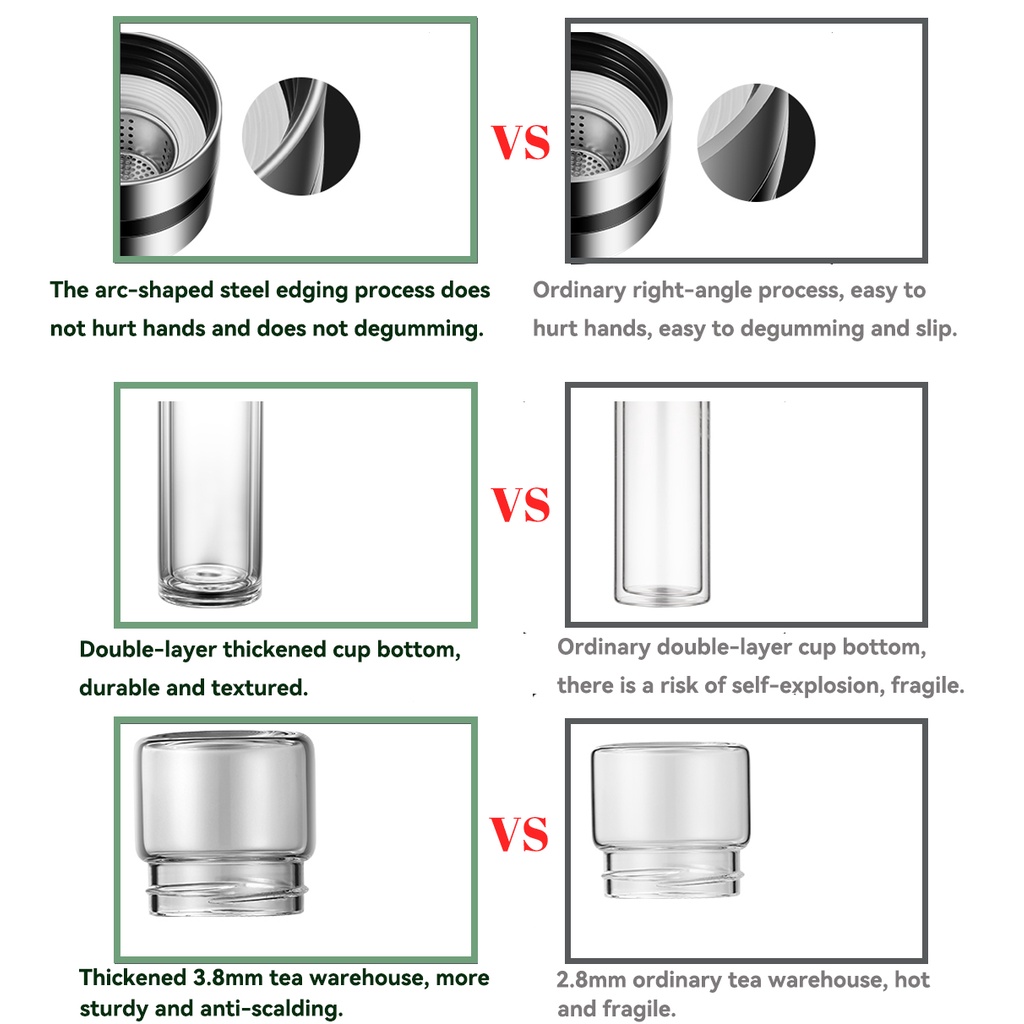 VS

The arc-shaped steel edging process does not hurt hands and does not degumming.

Ordinary right-angle process, easy to hurt hands, easy to degumming and slip.

VS

Double-layer thickened cup bottom, durable and textured.

Ordinary double-layer cup bottom, there is a risk of self-explosion, fragile.

VS

Thickened 3.8mm tea warehouse, more sturdy and anti-scalding.

2.8mm ordinary tea warehouse, hot and fragile.