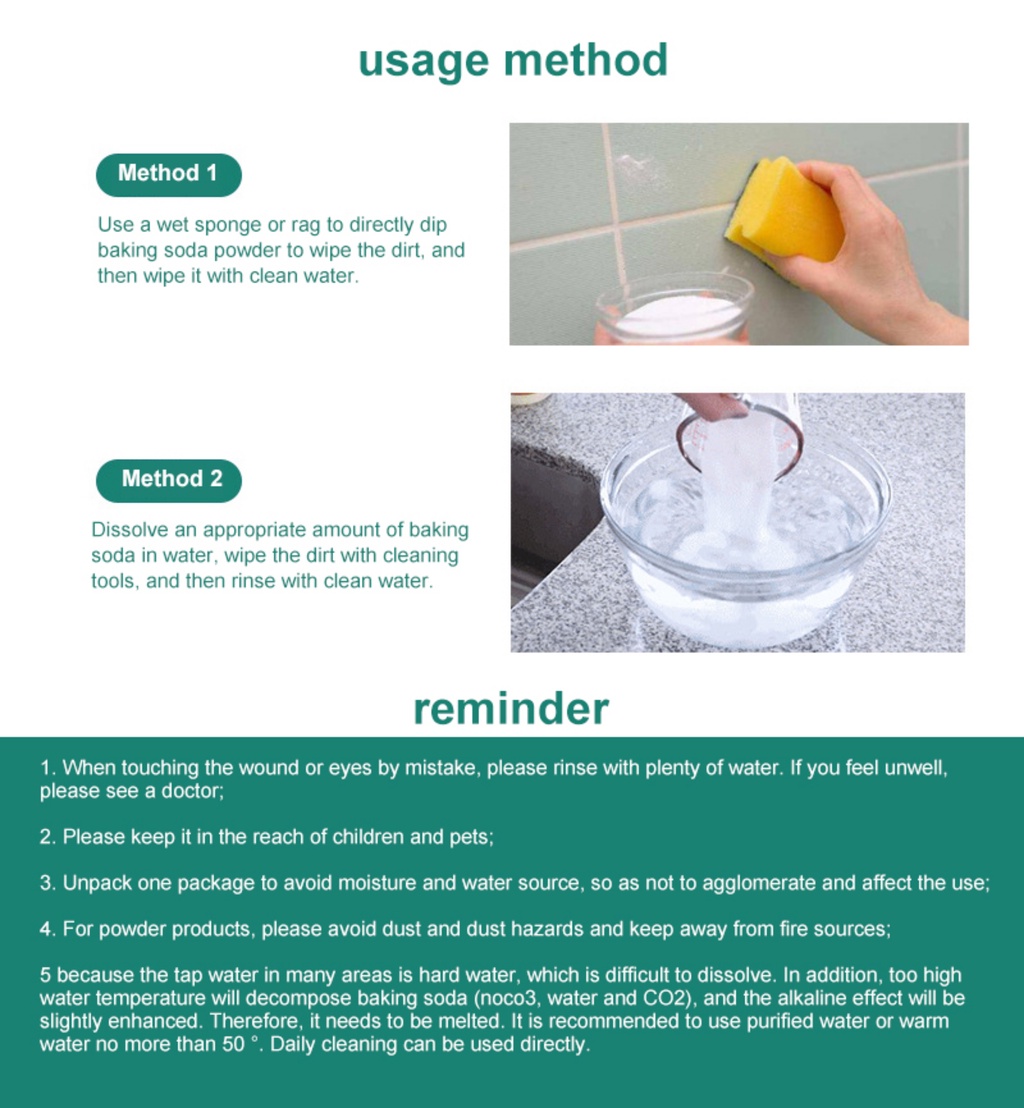 usage method

Method 1

Use a wet sponge or rag to directly dip baking soda powder to wipe the dirt, and then wipe it with clean water.

Method 2

Dissolve an appropriate amount of baking soda in water, wipe the dirt with cleaning tools, and then rinse with clean water.

reminder

1. When touching the wound or eyes by mistake, please rinse with plenty of water. If you feel unwell, please see a doctor;

2. Please keep it in the reach of children and pets;

3. Unpack one package to avoid moisture and water source, so as not to agglomerate and affect the use;

4. For powder products, please avoid dust and dust hazards and keep away from fire sources;

5 because the tap water in many areas is hard water, which is difficult to dissolve. In addition, too high water temperature will decompose baking soda (noco3, water and CO2), and the alkaline effect will be slightly enhanced. Therefore, it needs to be melted. It is recommended to use purified water or warm water no more than 50 °. Daily cleaning can be used directly.