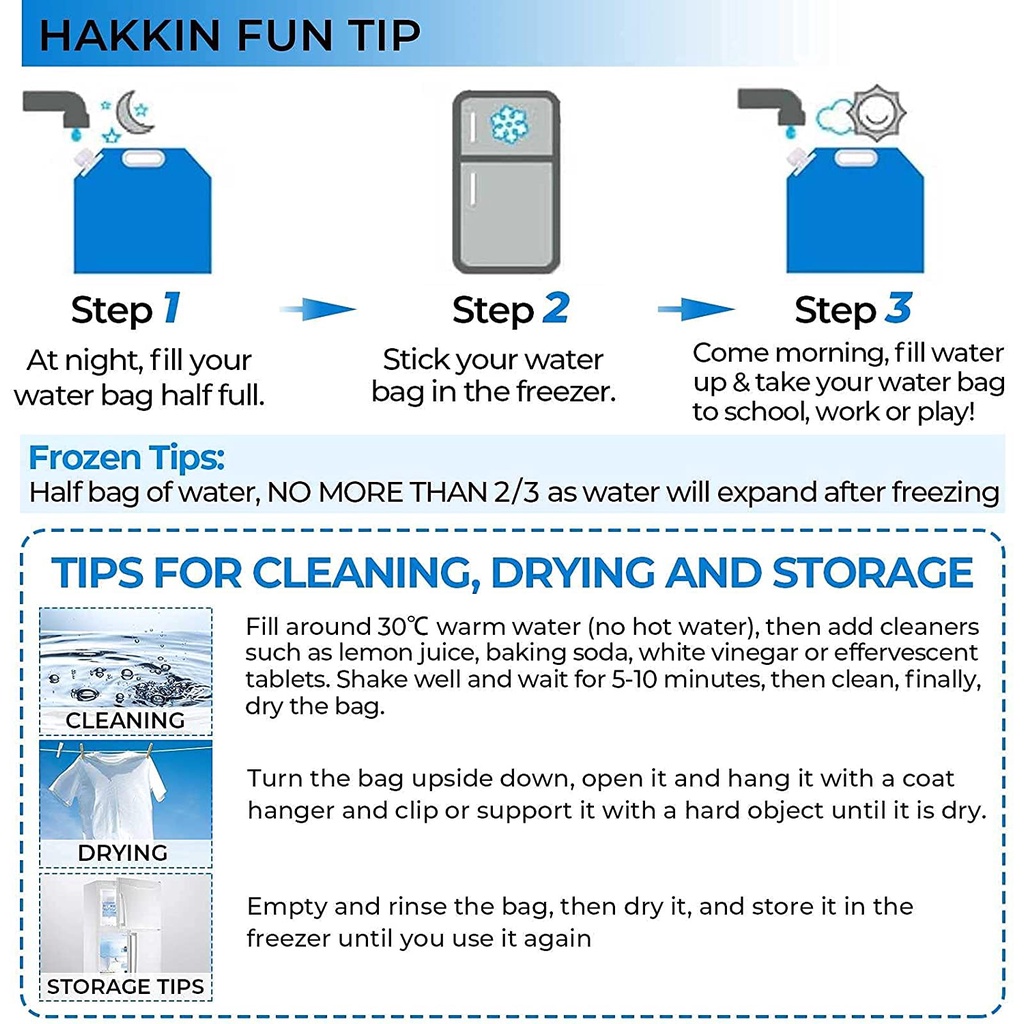 HAKKIN FUN TIP

Step 1
At night, fill your water bag half full.

Step 2
Stick your water bag in the freezer.

Step 3
Come morning, fill water up & take your water bag to school, work or play!

Frozen Tips:
Half bag of water, NO MORE THAN 2/3 as water will expand after freezing

TIPS FOR CLEANING, DRYING AND STORAGE

CLEANING
Fill around 30℃ warm water (no hot water), then add cleaners such as lemon juice, baking soda, white vinegar or effervescent tablets. Shake well and wait for 5-10 minutes, then clean, finally, dry the bag.

DRYING
Turn the bag upside down, open it and hang it with a coat hanger and clip or support it with a hard object until it is dry.

STORAGE TIPS
Empty and rinse the bag, then dry it, and store it in the freezer until you use it again