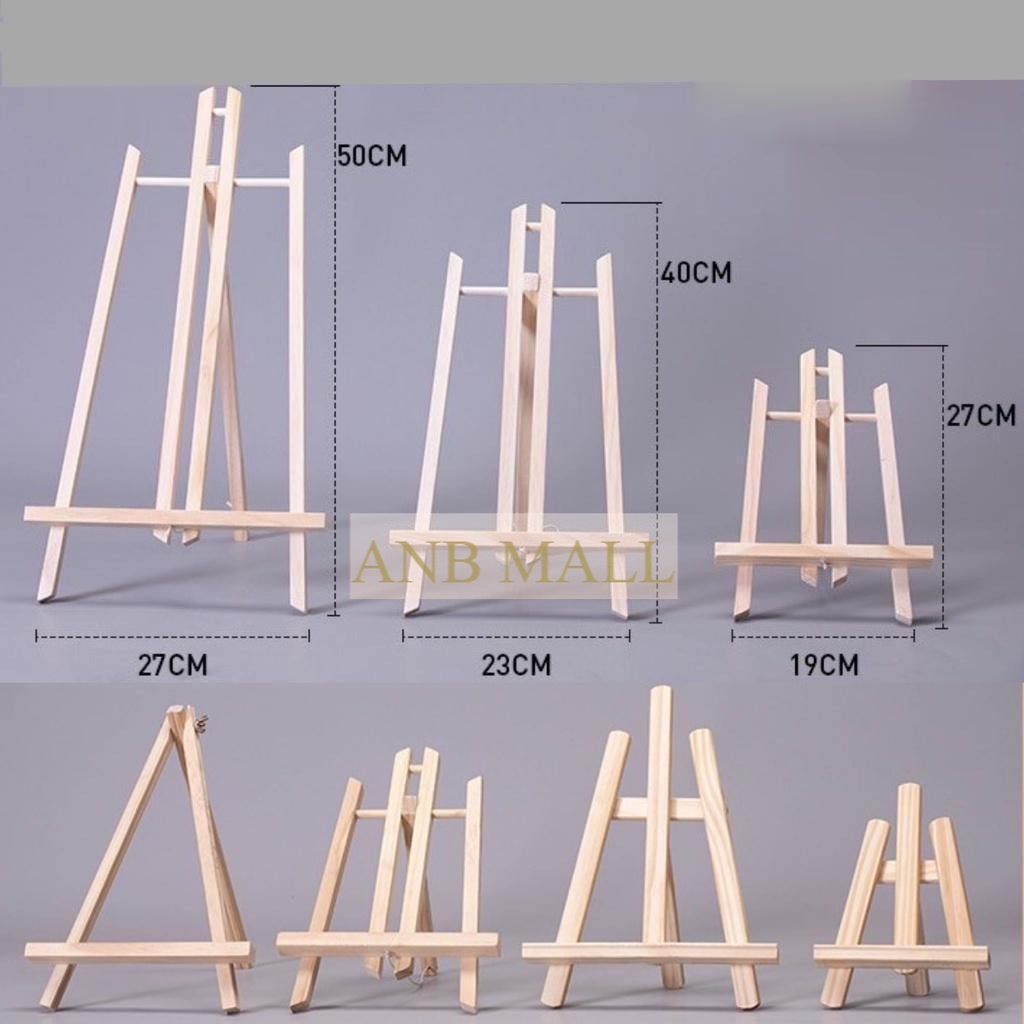 50CM

40CM

27CM

ANB MALL

27CM

23CM

19CM