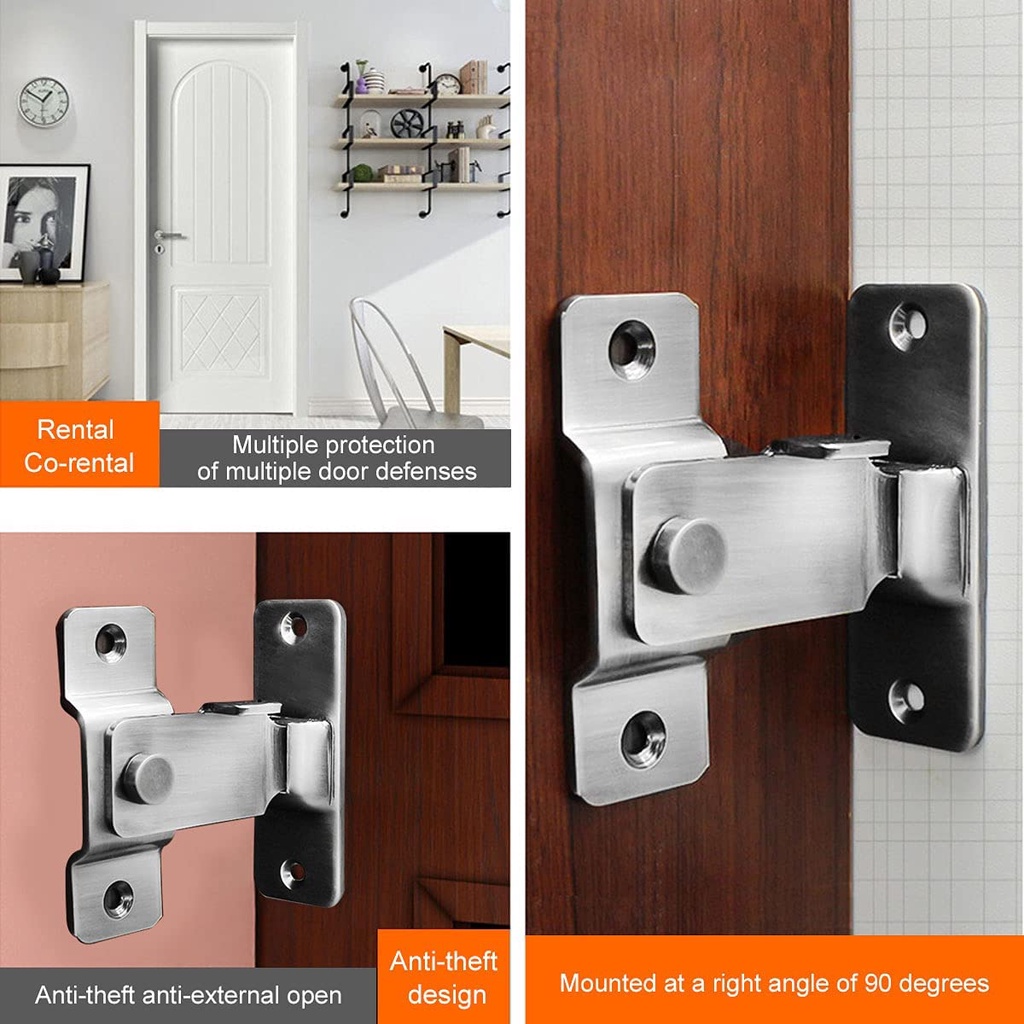 Rental Co-rental

Multiple protection of multiple door defenses

Anti-theft anti-external open

Anti-theft design

Mounted at a right angle of 90 degrees