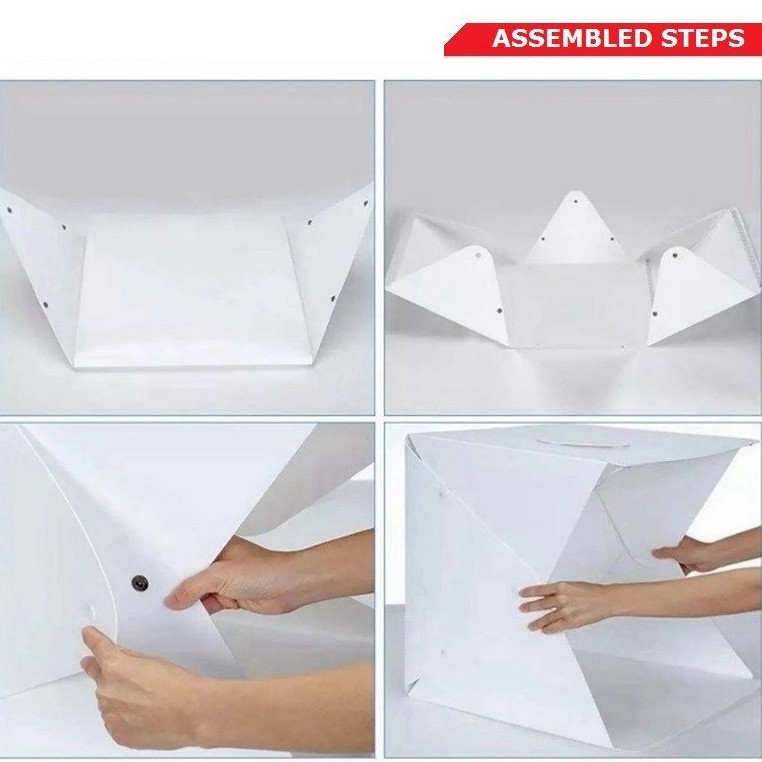 ASSEMBLED STEPS