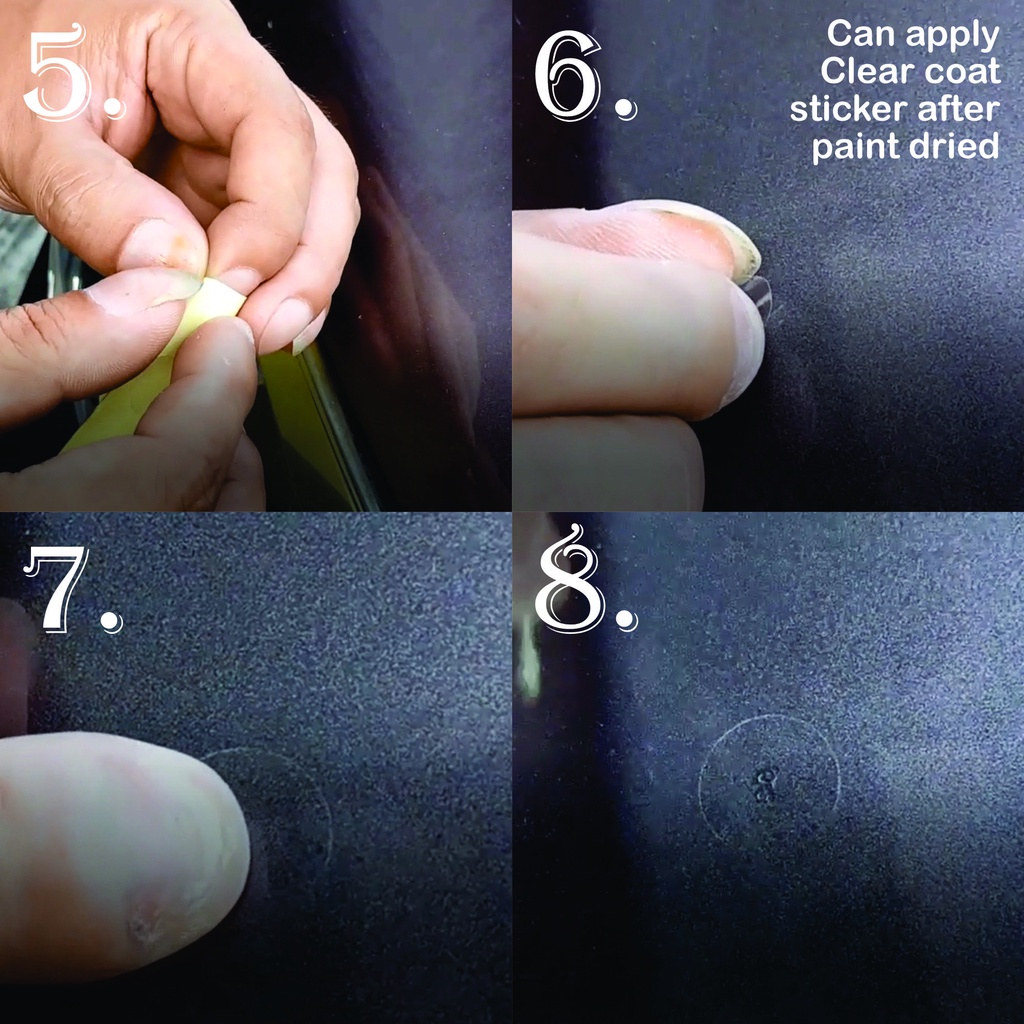 5.

6.

Can apply Clear coat sticker after paint dried

7.

8.