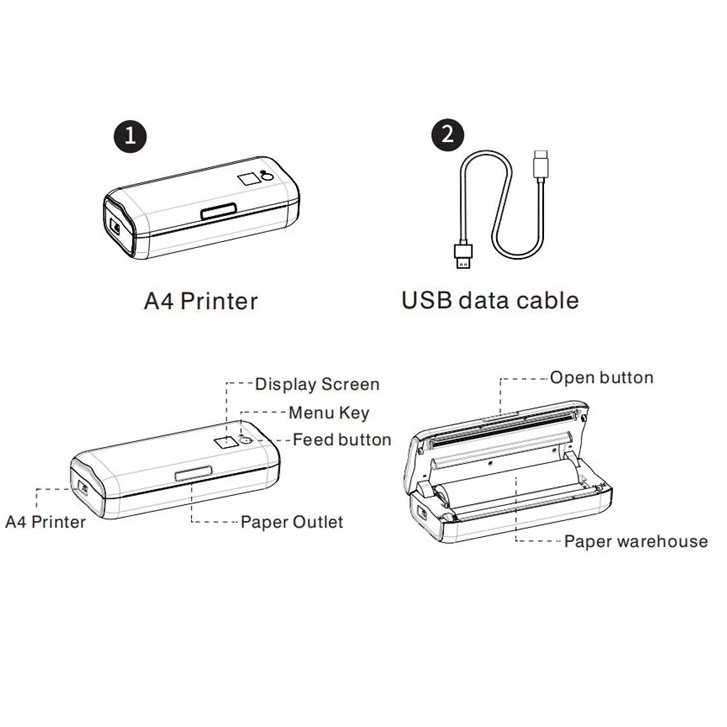 1
A4 Printer

2
USB data cable

Display Screen
Menu Key
Feed button
A4 Printer
Paper Outlet

Open button
Paper warehouse