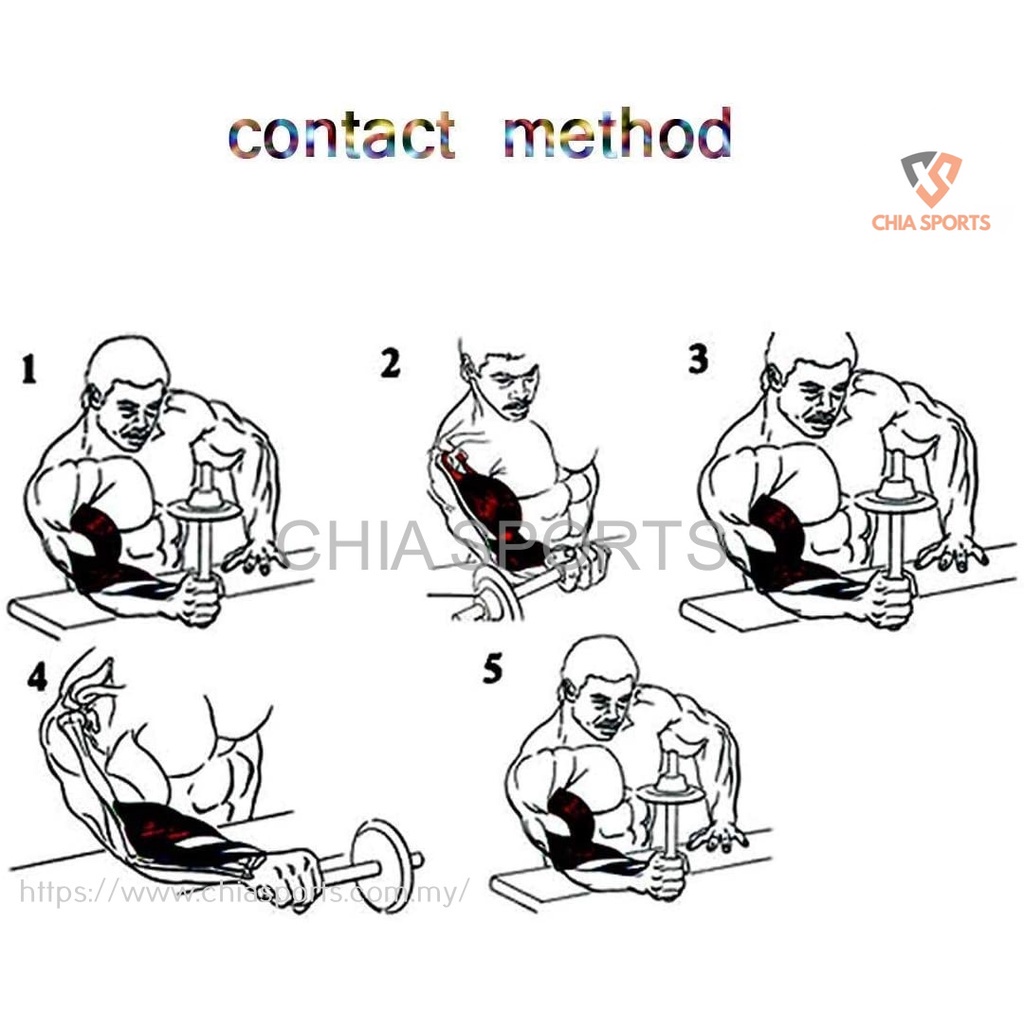 contact method

CHIA SPORTS

1

2

3

CHIA SPORTS

4

5

https://www.chiasports.com.my/