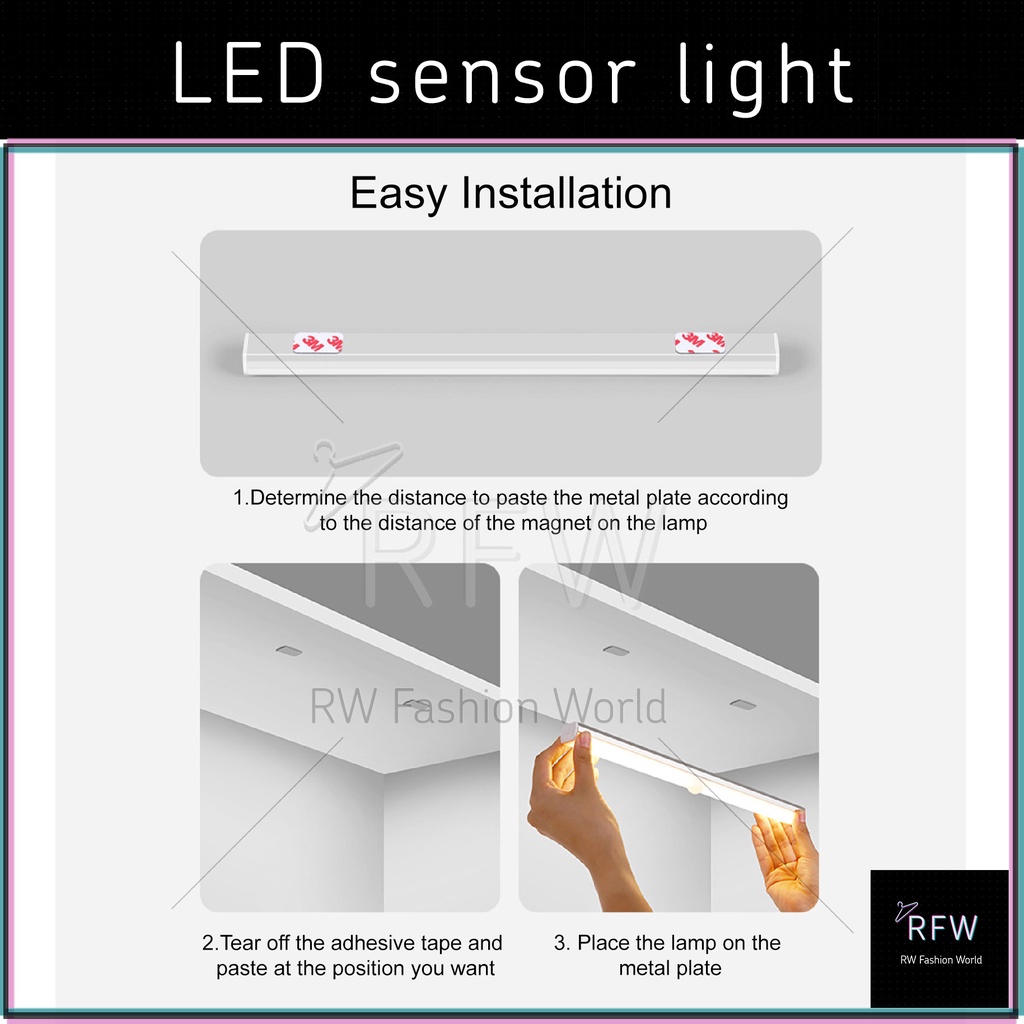 LED sensor light

Easy Installation

3M 3M

1.Determine the distance to paste the metal plate according to the distance of the magnet on the lamp

RFW

RW Fashion World

2.Tear off the adhesive tape and paste at the position you want

3. Place the lamp on the metal plate

RFW
RW Fashion World