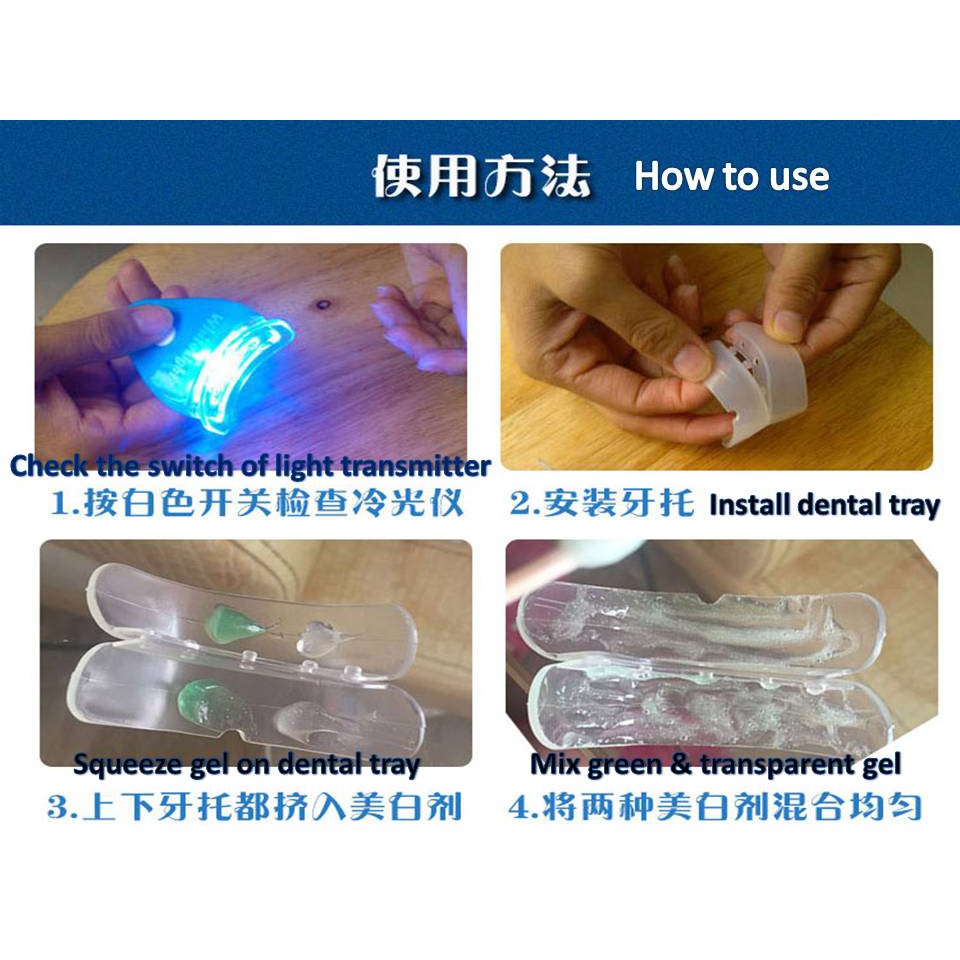 使用方法 How to use

Check the switch of light transmitter
1.按白色开关检查冷光仪

2.安装牙托 Install dental tray

Squeeze gel on dental tray
3.上下牙托都挤入美白剂

Mix green & transparent gel
4.将两种美白剂混合均匀