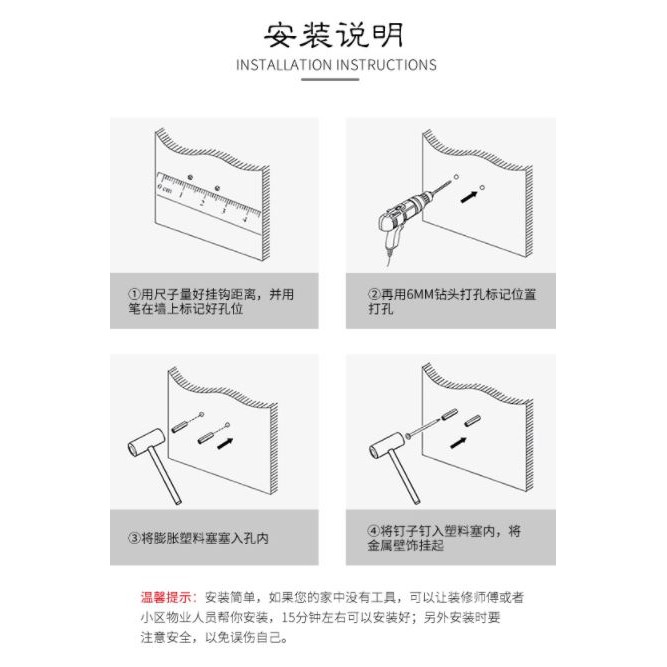 安装说明
INSTALLATION INSTRUCTIONS

0 cm 1 2 3 4

①用尺子量好挂钩距离，并用笔在墙上标记好孔位

②再用6MM钻头打孔标记位置打孔

③将膨胀塑料塞塞入孔内

④将钉子钉入塑料塞内，将金属壁饰挂起

温馨提示：安装简单，如果您的家中没有工具，可以让装修师傅或者小区物业人员帮你安装，15分钟左右可以安装好；另外安装时要注意安全，以免误伤自己。