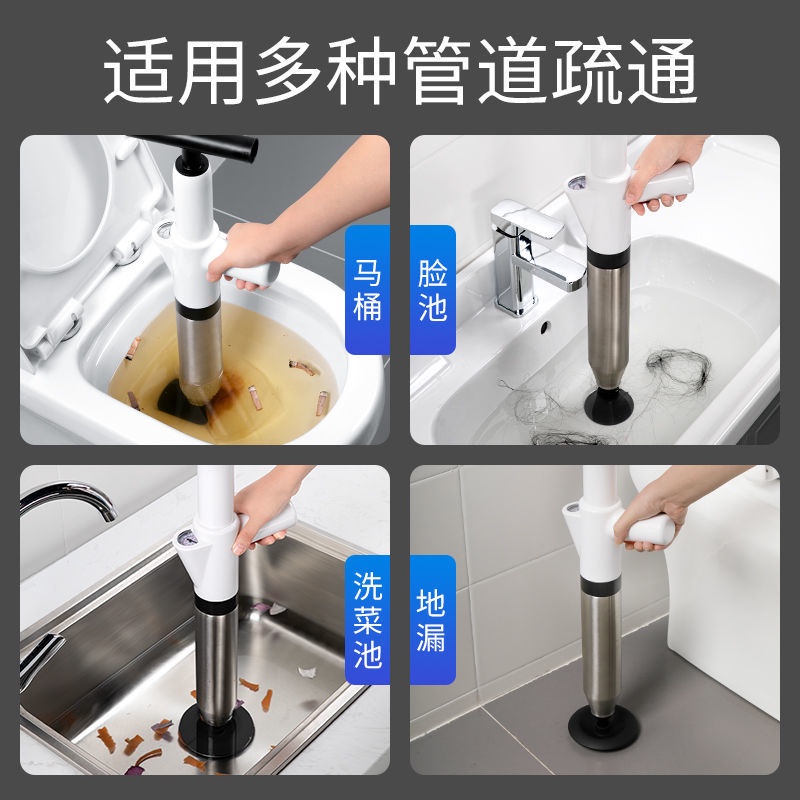 适用多种管道疏通

马桶

脸池

洗菜池

地漏