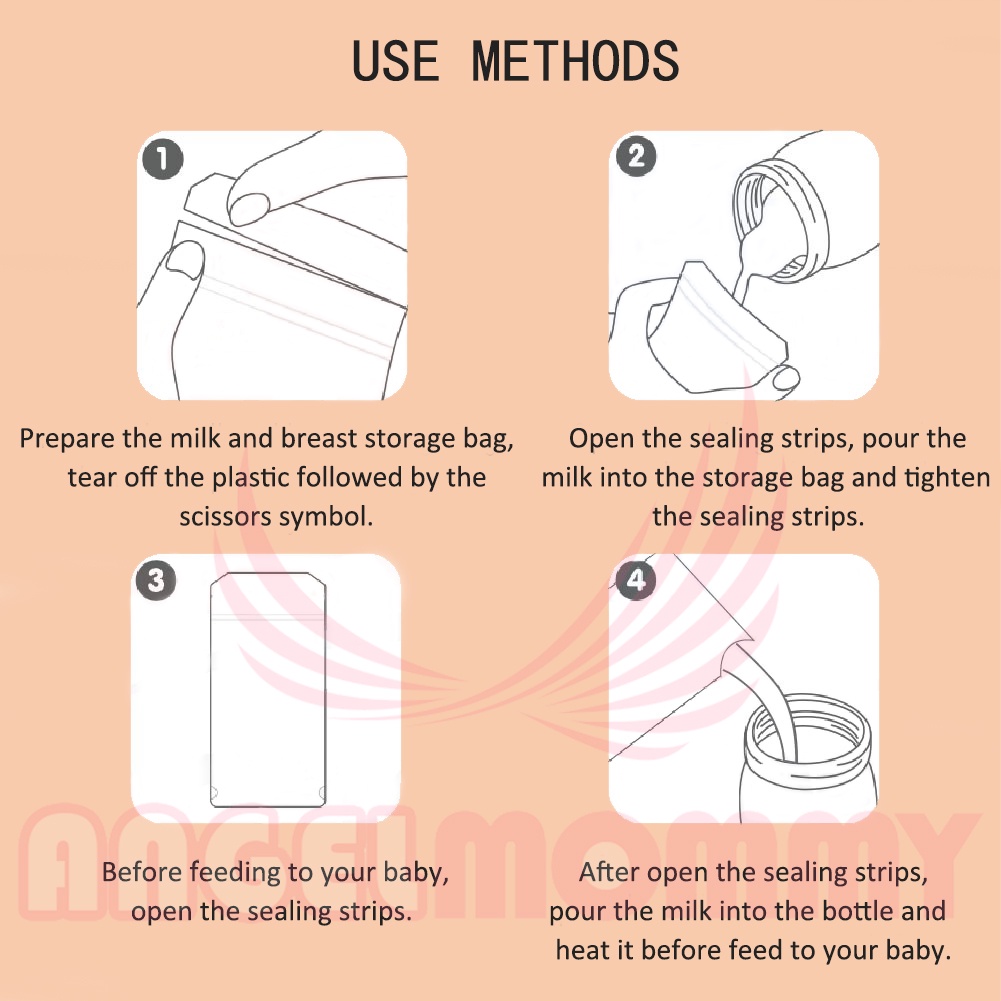 USE METHODS

1

Prepare the milk and breast storage bag, tear off the plastic followed by the scissors symbol.

2

Open the sealing strips, pour the milk into the storage bag and tighten the sealing strips.

3

Before feeding to your baby, open the sealing strips.

4

After open the sealing strips, pour the milk into the bottle and heat it before feed to your baby.

ANGELMOMMY