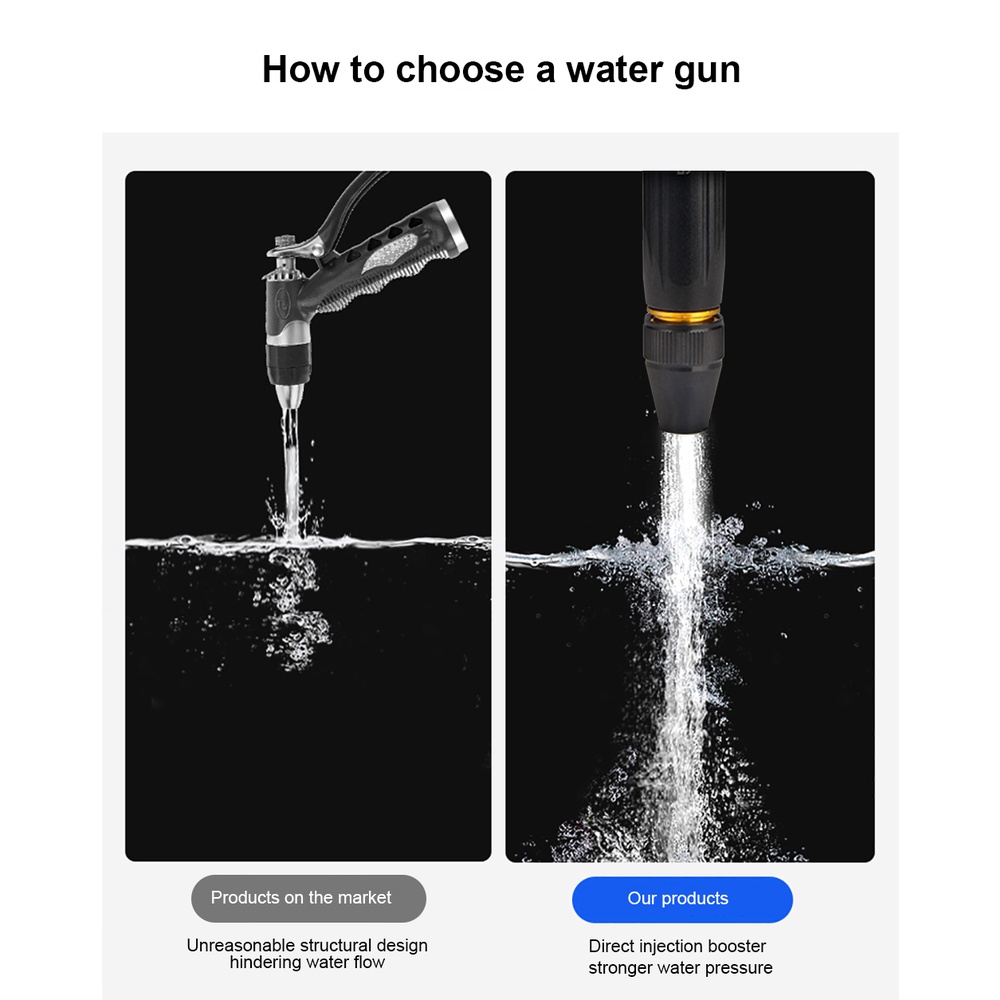 How to choose a water gun

Products on the market

Unreasonable structural design hindering water flow

Our products

Direct injection booster stronger water pressure