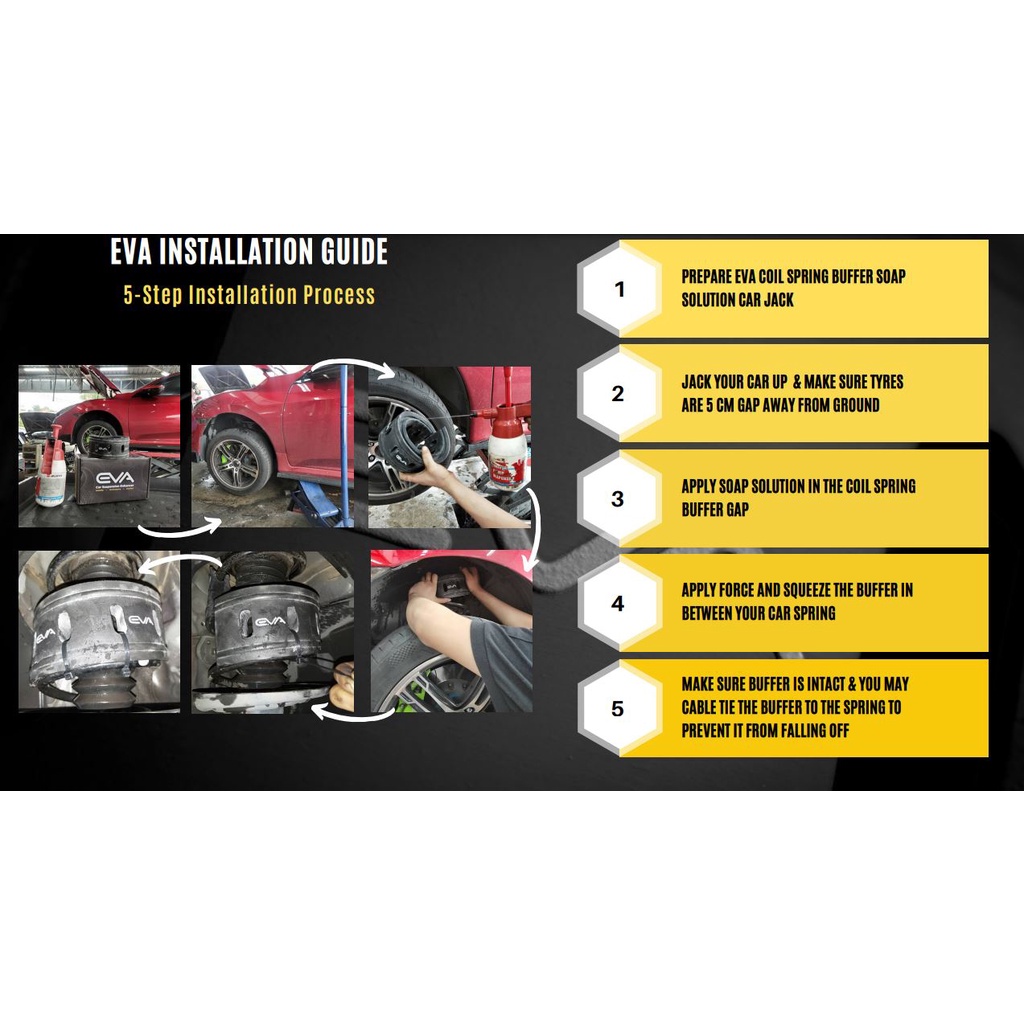 EVA INSTALLATION GUIDE

5-Step Installation Process

EVA

EVA

EVA

1
PREPARE EVA COIL SPRING BUFFER SOAP SOLUTION CAR JACK

2
JACK YOUR CAR UP & MAKE SURE TYRES ARE 5 CM GAP AWAY FROM GROUND

3
APPLY SOAP SOLUTION IN THE COIL SPRING BUFFER GAP

4
APPLY FORCE AND SQUEEZE THE BUFFER IN BETWEEN YOUR CAR SPRING

5
MAKE SURE BUFFER IS INTACT & YOU MAY CABLE TIE THE BUFFER TO THE SPRING TO PREVENT IT FROM FALLING OFF