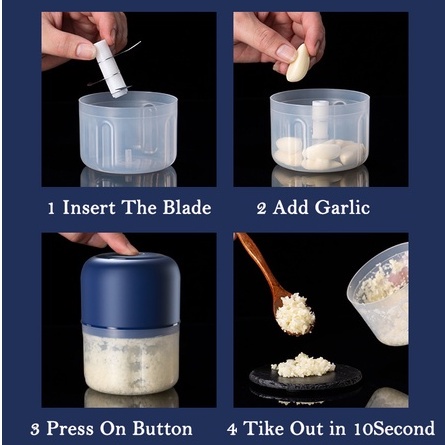 1 Insert The Blade

2 Add Garlic

3 Press On Button

4 Tike Out in 10Second