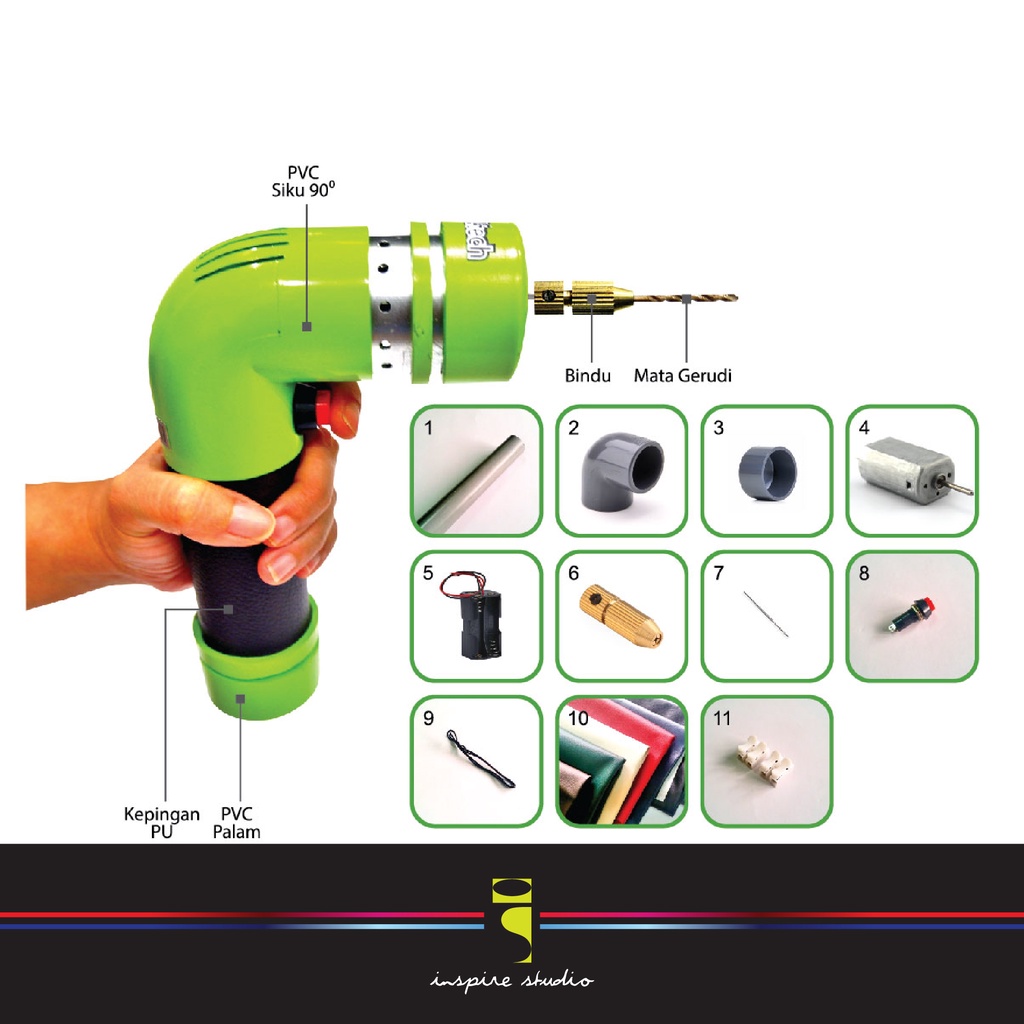 PVC
Siku $90^0$

tech

Bindu
Mata Gerudi

1
2
3
4
5
6
7
8
9
10
11

Kepingan PU
PVC Palam

inspire studio