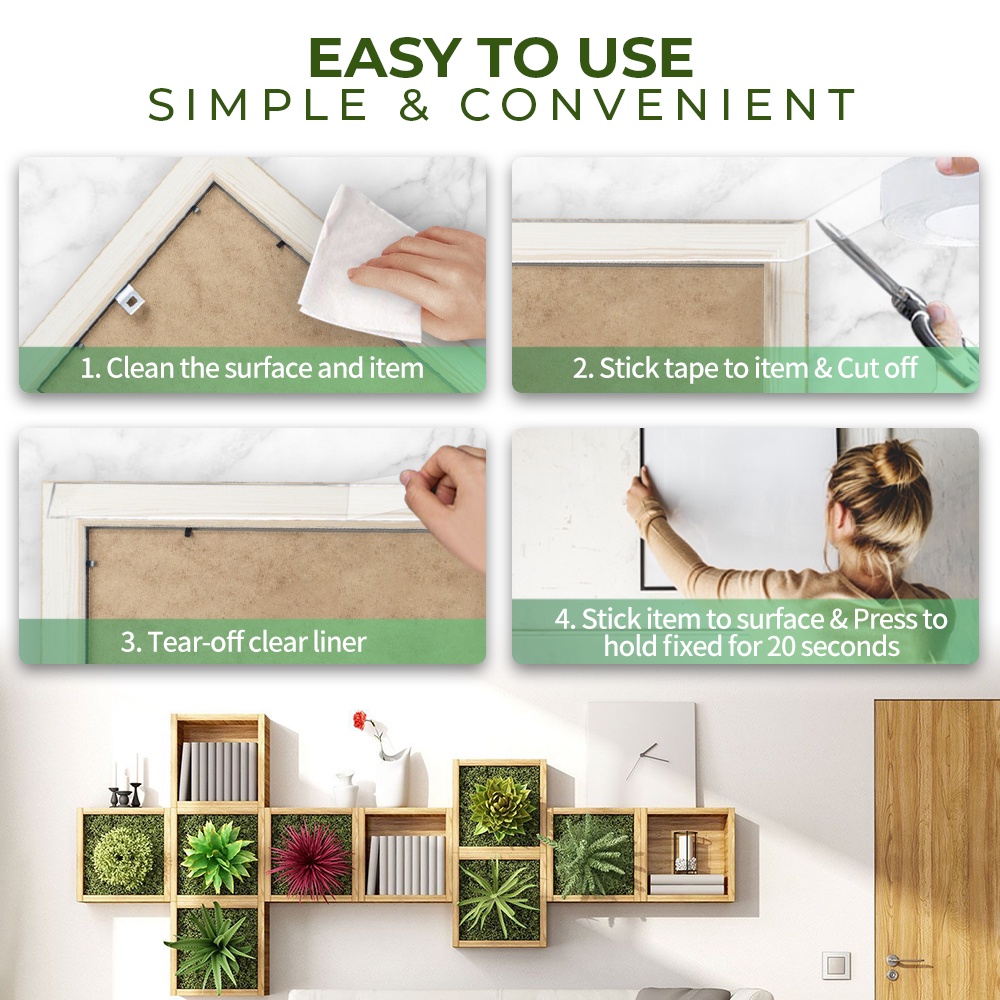 EASY TO USE
SIMPLE & CONVENIENT

1. Clean the surface and item

2. Stick tape to item & Cut off

3. Tear-off clear liner

4. Stick item to surface & Press to hold fixed for 20 seconds