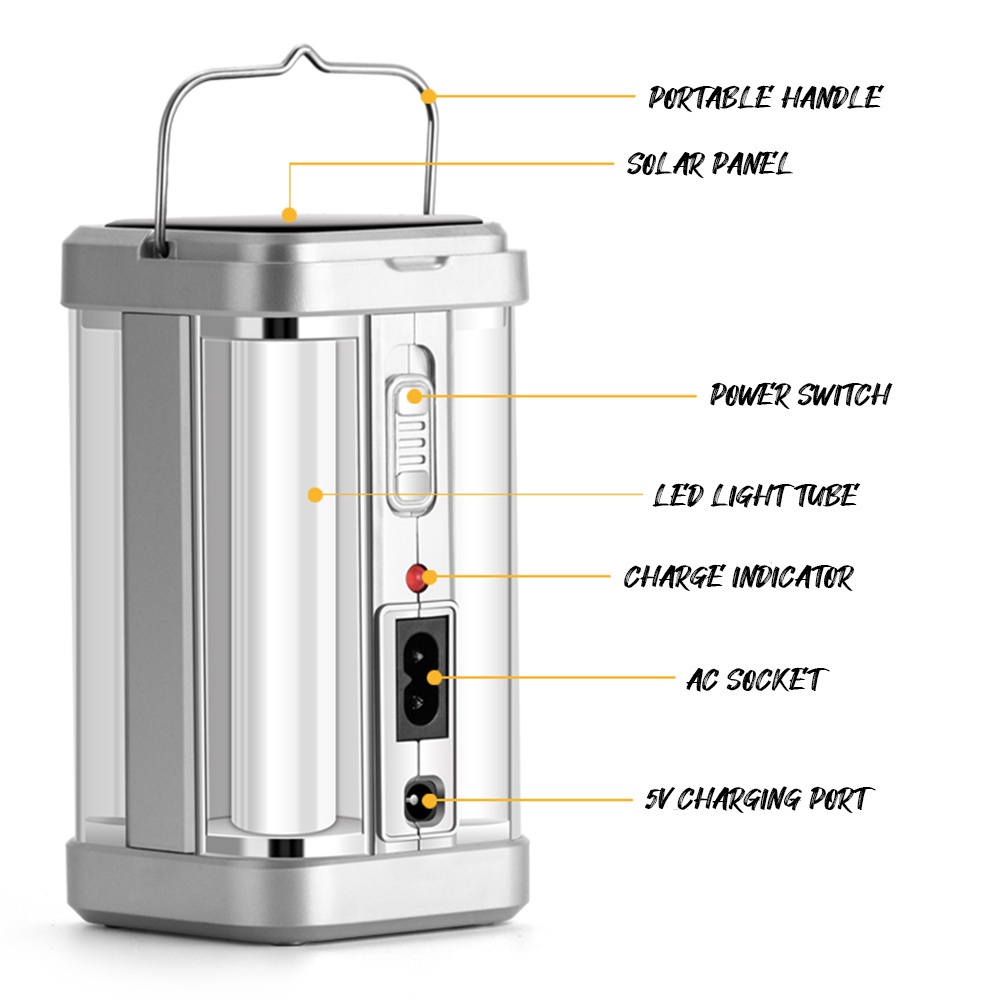 PORTABLE HANDLE
SOLAR PANEL
POWER SWITCH
LED LIGHT TUBE
CHARGE INDICATOR
AC SOCKET
5V CHARGING PORT