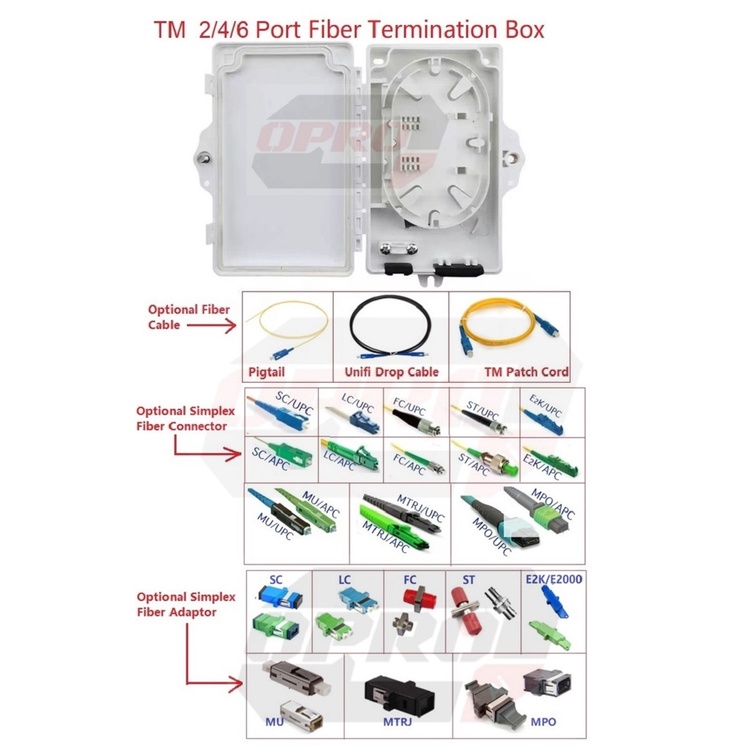 TM 2/4/6 Port Fiber Termination Box

OPRO

Optional Fiber Cable

Pigtail

Unifi Drop Cable

TM Patch Cord

Optional Simplex Fiber Connector

SC/UPC

LC/UPC

FC/UPC

ST/UPC

E2K/UPC

SC/APC

LC/APC

FC/APC

ST/APC

E2K/APC

MU/APC

MU/UPC

MTRJ/UPC

MTRJ/APC

MPO/APC

MPO/UPC

Optional Simplex Fiber Adaptor

SC

LC

FC

ST

E2K/E2000

MU

MTRJ

MPO

OPRO