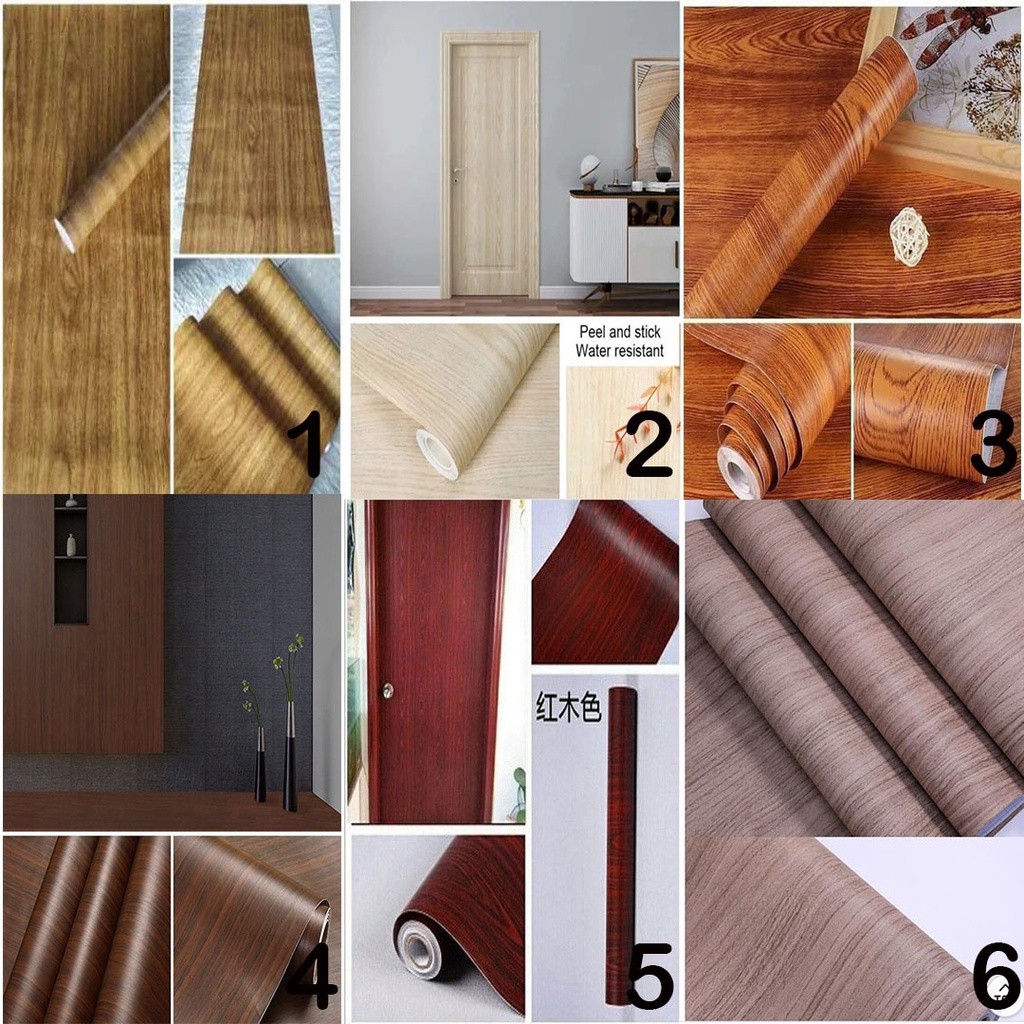 1

Peel and stick
Water resistant

2

3

4

红木色

5

6