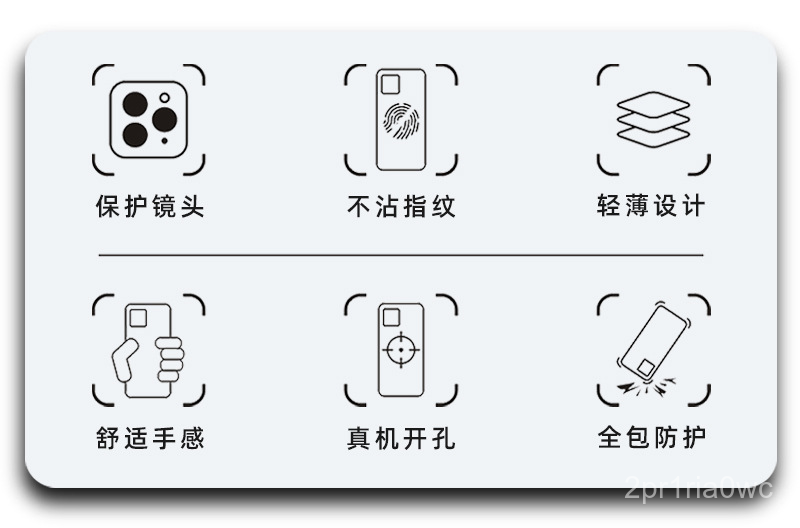 保护镜头

不沾指纹

轻薄设计

舒适手感

真机开孔

全包防护

2pr1ria0wc