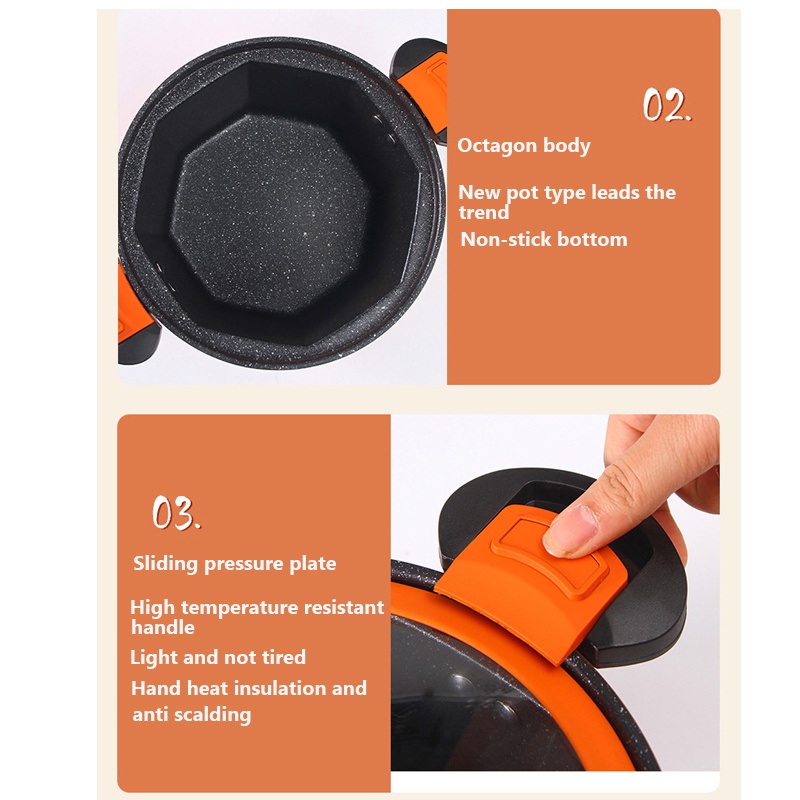 02.

Octagon body

New pot type leads the trend

Non-stick bottom

03.

Sliding pressure plate

High temperature resistant handle

Light and not tired

Hand heat insulation and anti scalding