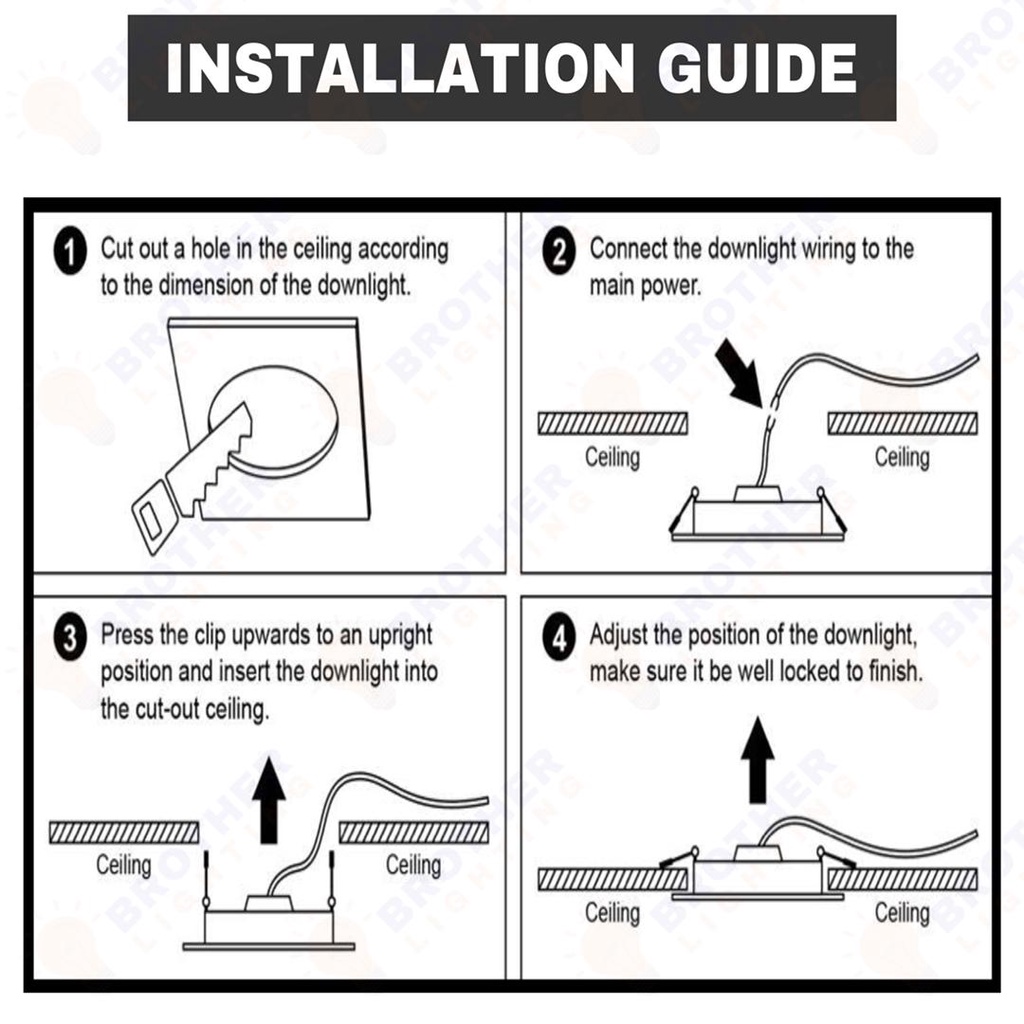 INSTALLATION GUIDE

1 Cut out a hole in the ceiling according to the dimension of the downlight.

2 Connect the downlight wiring to the main power.

Ceiling

Ceiling

3 Press the clip upwards to an upright position and insert the downlight into the cut-out ceiling.

Ceiling

Ceiling

4 Adjust the position of the downlight, make sure it be well locked to finish.

Ceiling

Ceiling

BROTHER LIGHTING