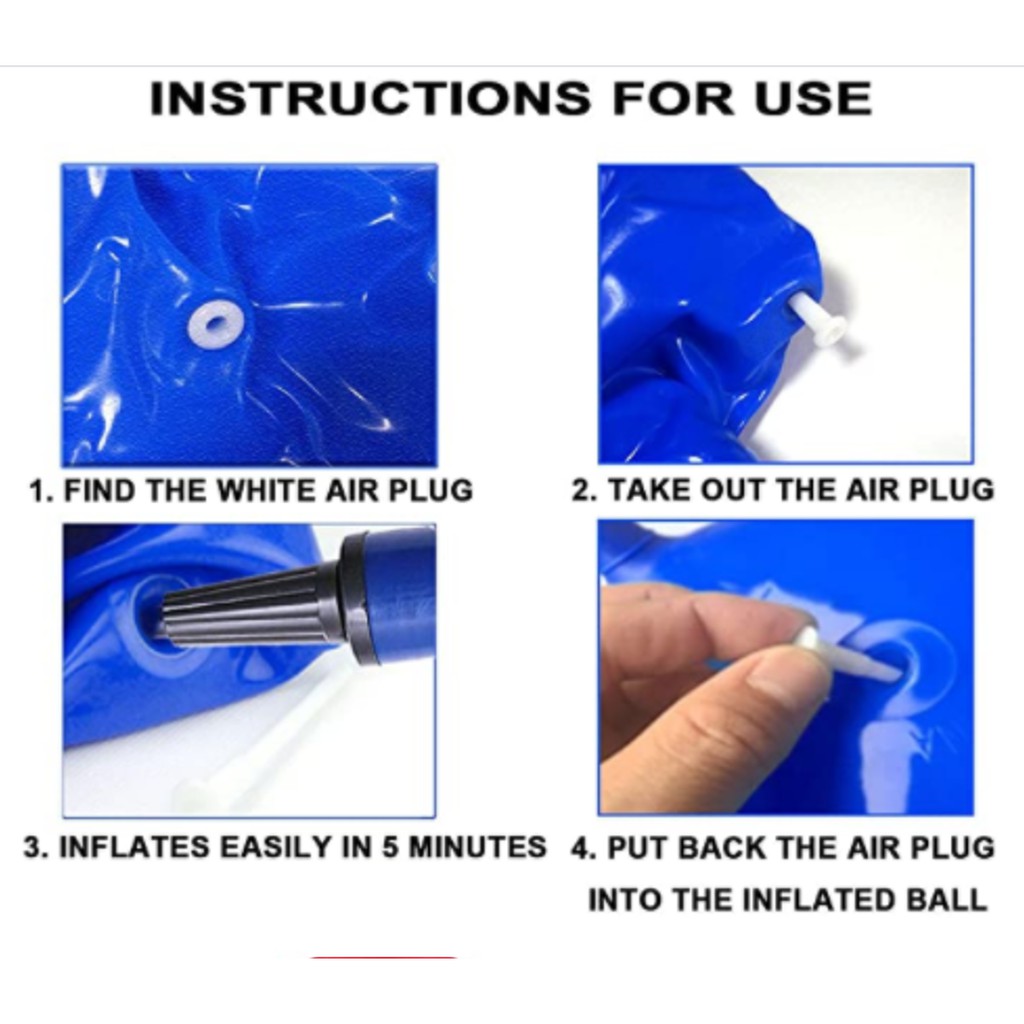 INSTRUCTIONS FOR USE

1. FIND THE WHITE AIR PLUG

2. TAKE OUT THE AIR PLUG

3. INFLATES EASILY IN 5 MINUTES

4. PUT BACK THE AIR PLUG INTO THE INFLATED BALL