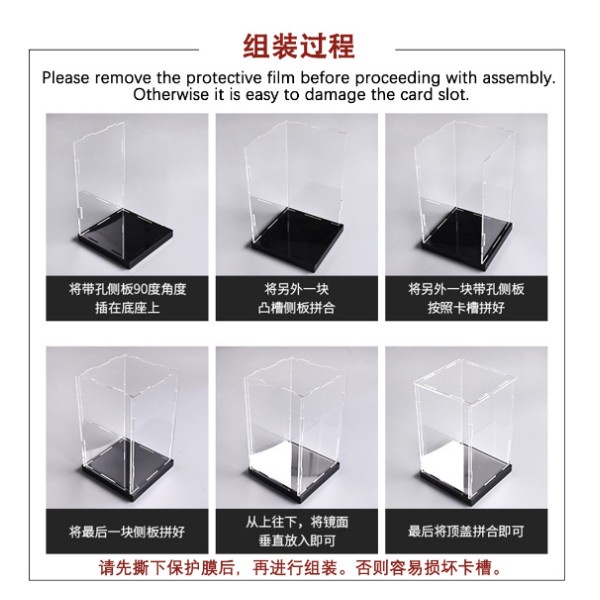 组装过程

Please remove the protective film before proceeding with assembly. Otherwise it is easy to damage the card slot.

将带孔侧板90度角度
插在底座上

将另外一块
凸槽侧板拼合

将另外一块带孔侧板
按照卡槽拼好

将最后一块侧板拼好

从上往下，将镜面
垂直放入即可

最后将顶盖拼合即可

请先撕下保护膜后，再进行组装。否则容易损坏卡槽。