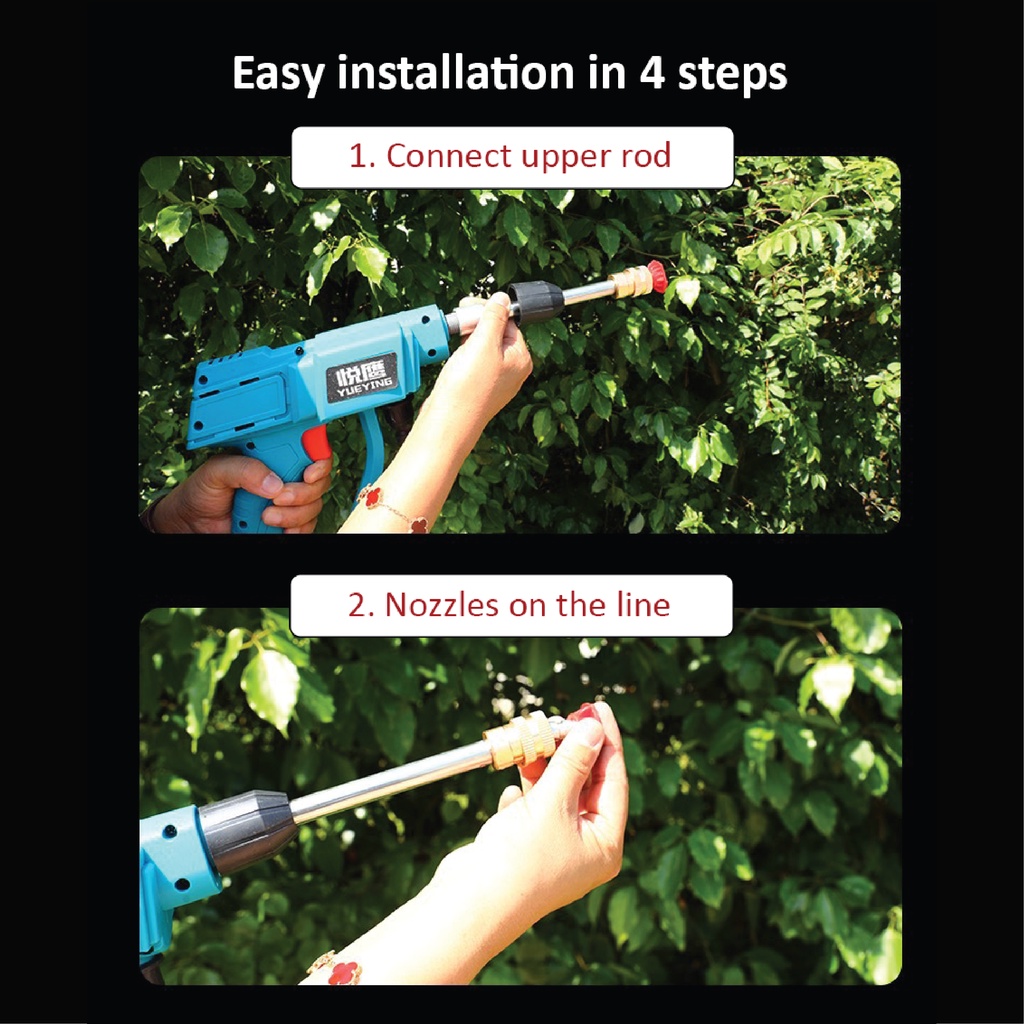 Easy installation in 4 steps

1. Connect upper rod

悦鹰
YUEYING

2. Nozzles on the line