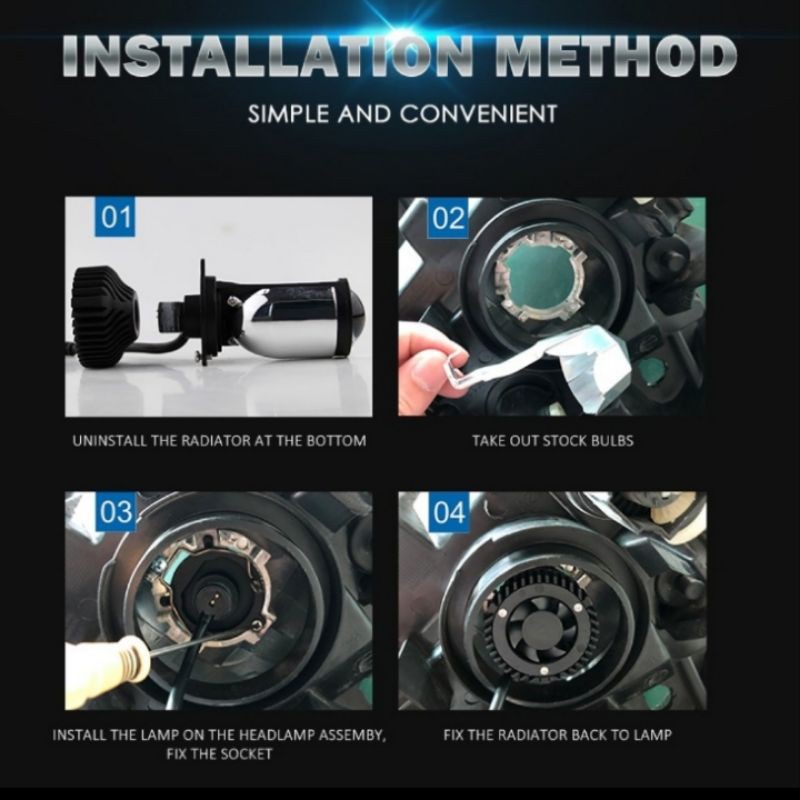 INSTALLATION METHOD

SIMPLE AND CONVENIENT

01

UNINSTALL THE RADIATOR AT THE BOTTOM

02

TAKE OUT STOCK BULBS

03

INSTALL THE LAMP ON THE HEADLAMP ASSEMBY, FIX THE SOCKET

04

FIX THE RADIATOR BACK TO LAMP