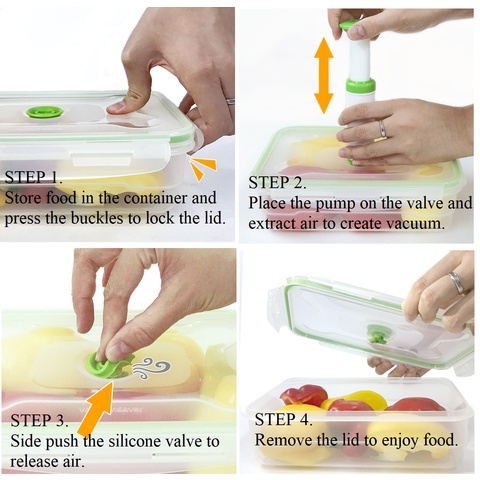 STEP 1.
Store food in the container and press the buckles to lock the lid.

STEP 2.
Place the pump on the valve and extract air to create vacuum.

STEP 3.
Side push the silicone valve to release air.

STEP 4.
Remove the lid to enjoy food.