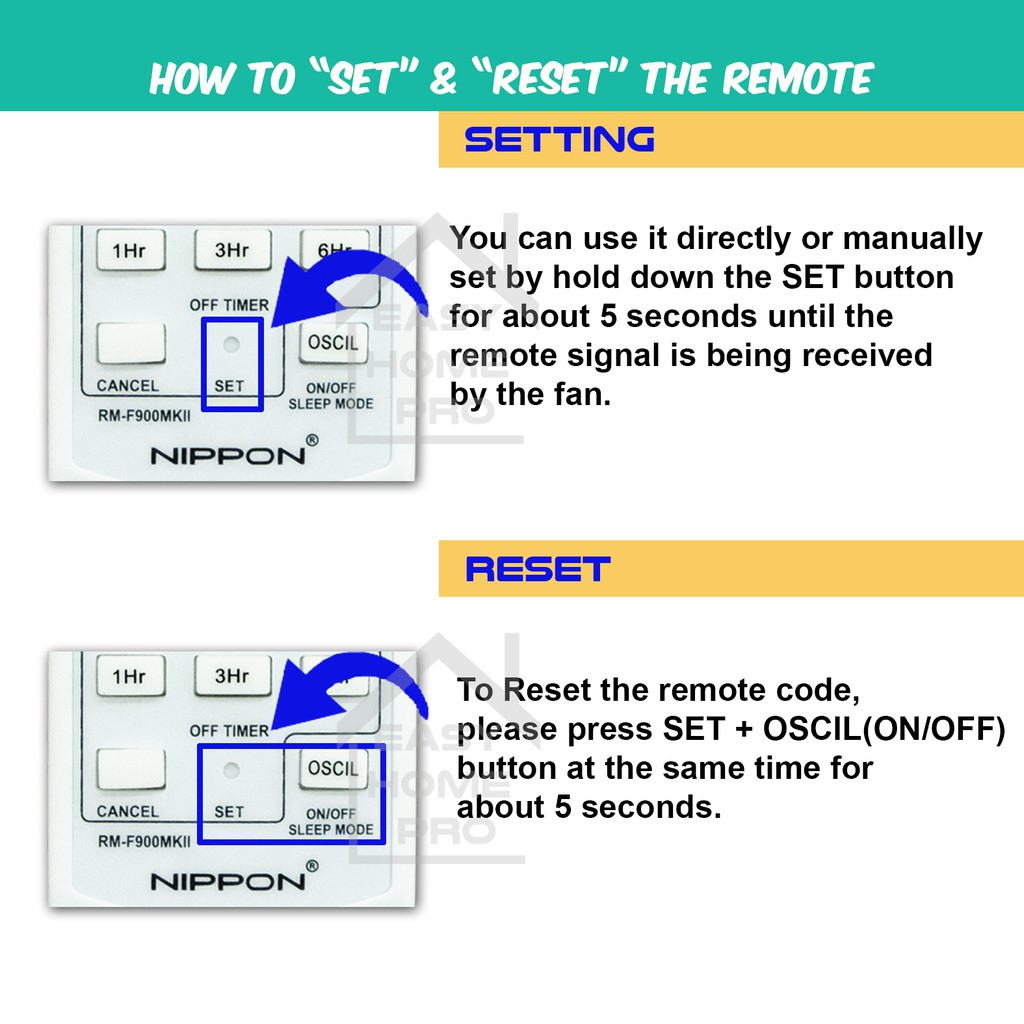 HOW TO "SET" & "RESET" THE REMOTE

SETTING

1Hr 3Hr 6Hr
OFF TIMER
OSCIL
CANCEL SET ON/OFF SLEEP MODE
RM-F900MKII
NIPPON®

EASY HOME PRO

You can use it directly or manually set by hold down the SET button for about 5 seconds until the remote signal is being received by the fan.

RESET

1Hr 3Hr
OFF TIMER
OSCIL
CANCEL SET ON/OFF SLEEP MODE
RM-F900MKII
NIPPON®

EASY HOME PRO

To Reset the remote code, please press SET + OSCIL(ON/OFF) button at the same time for about 5 seconds.