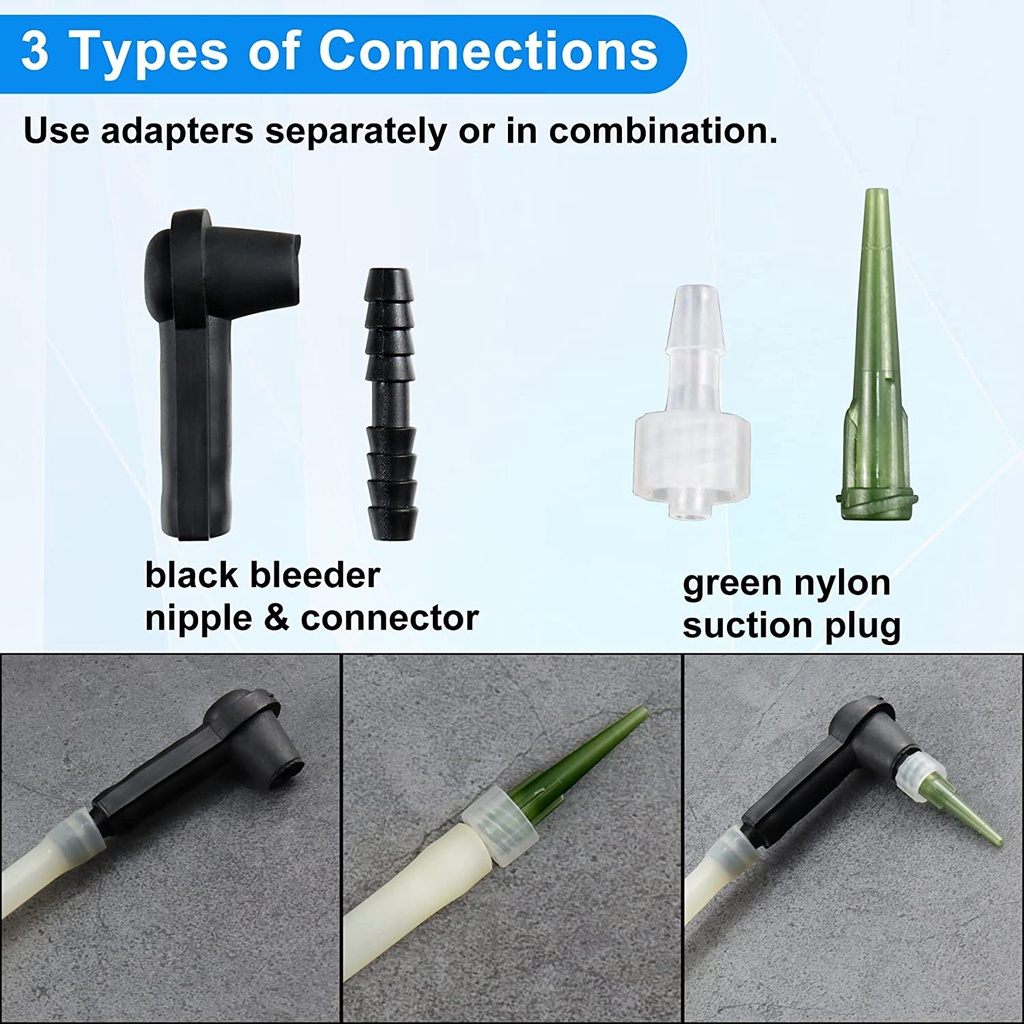 3 Types of Connections

Use adapters separately or in combination.

black bleeder nipple & connector

green nylon suction plug