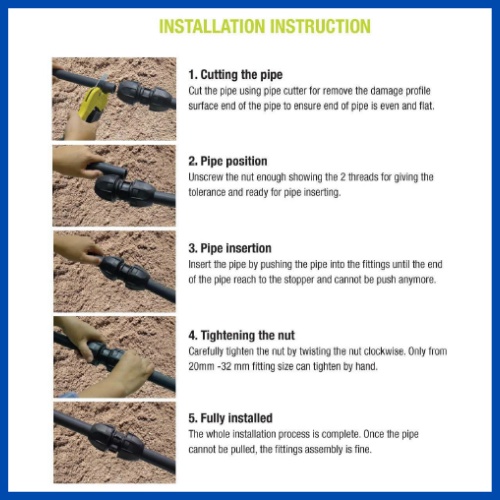 INSTALLATION INSTRUCTION

1. Cutting the pipe
Cut the pipe using pipe cutter for remove the damage profile surface end of the pipe to ensure end of pipe is even and flat.

2. Pipe position
Unscrew the nut enough showing the 2 threads for giving the tolerance and ready for pipe inserting.

3. Pipe insertion
Insert the pipe by pushing the pipe into the fittings until the end of the pipe reach to the stopper and cannot be push anymore.

4. Tightening the nut
Carefully tighten the nut by twisting the nut clockwise. Only from 20mm -32 mm fitting size can tighten by hand.

5. Fully installed
The whole installation process is complete. Once the pipe cannot be pulled, the fittings assembly is fine.