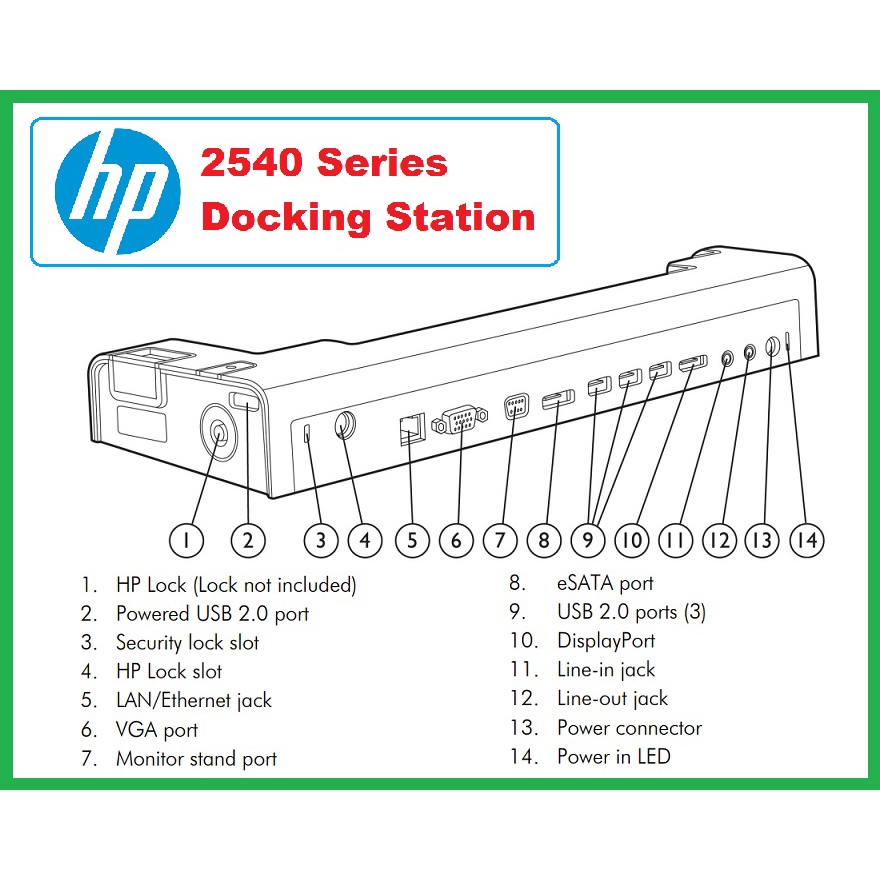 hp
2540 Series
Docking Station

1 2 3 4 5 6 7 8 9 10 11 12 13 14

1. HP Lock (Lock not included)
2. Powered USB 2.0 port
3. Security lock slot
4. HP Lock slot
5. LAN/Ethernet jack
6. VGA port
7. Monitor stand port

8. eSATA port
9. USB 2.0 ports (3)
10. DisplayPort
11. Line-in jack
12. Line-out jack
13. Power connector
14. Power in LED