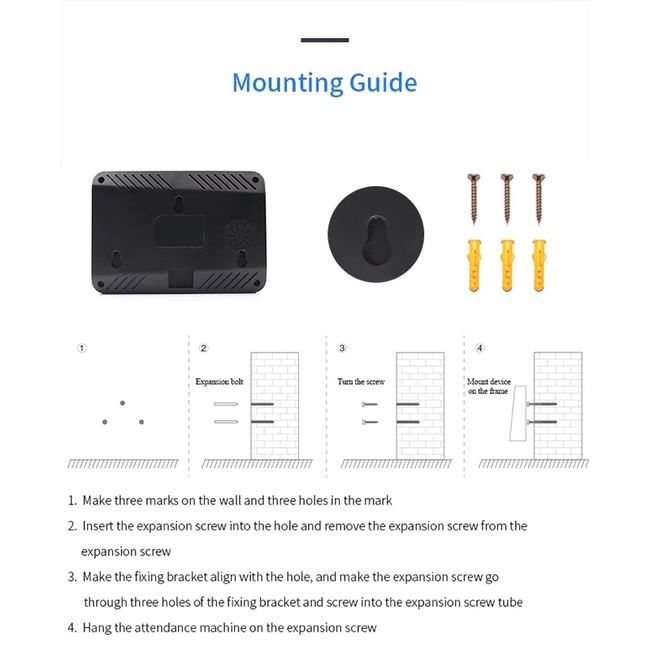 Mounting Guide

①

②

Expansion bolt

③

Turn the screw

④

Mount device on the frame

1. Make three marks on the wall and three holes in the mark

2. Insert the expansion screw into the hole and remove the expansion screw from the expansion screw

3. Make the fixing bracket align with the hole, and make the expansion screw go through three holes of the fixing bracket and screw into the expansion screw tube

4. Hang the attendance machine on the expansion screw