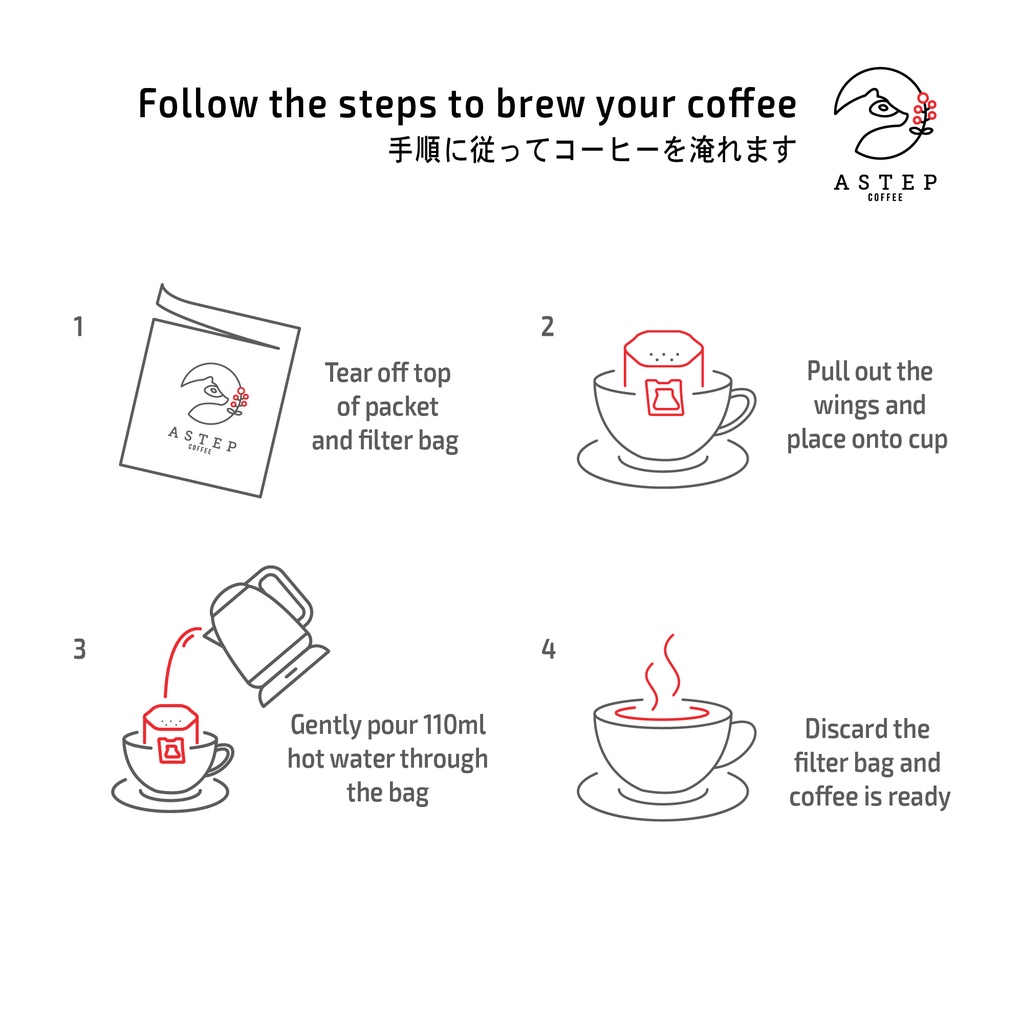 Follow the steps to brew your coffee
手順に従ってコーヒーを淹れます

ASTEP
COFFEE

1

ASTEP
COFFEE

Tear off top of packet and filter bag

2

Pull out the wings and place onto cup

3

Gently pour 110ml hot water through the bag

4

Discard the filter bag and coffee is ready