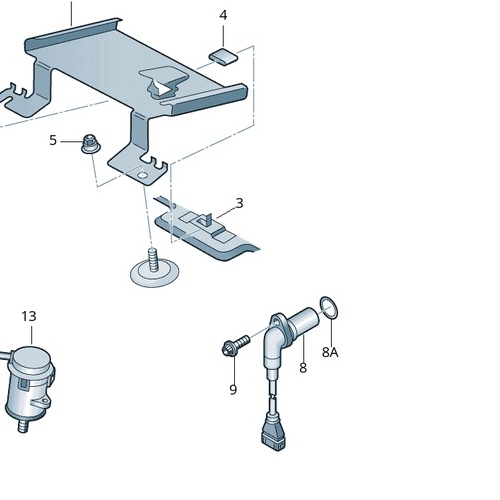 4
5
3
13
8A
8
9