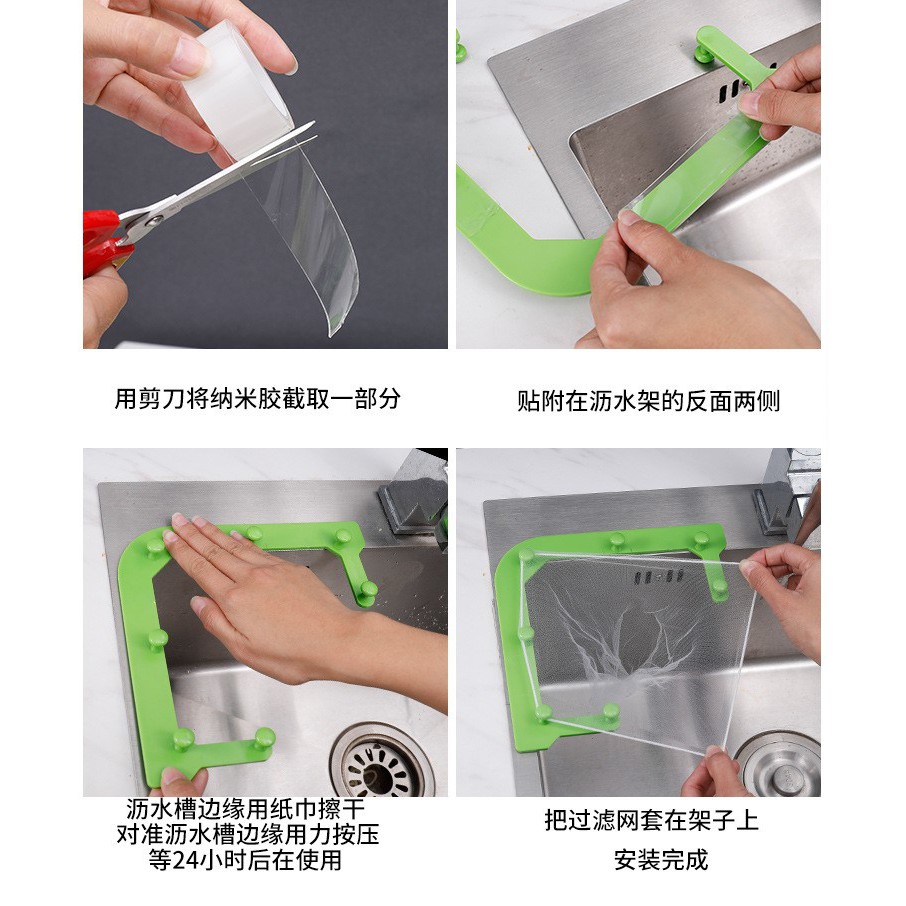 用剪刀将纳米胶截取一部分

贴附在沥水架的反面两侧

沥水槽边缘用纸巾擦干
对准沥水槽边缘用力按压
等24小时后在使用

把过滤网套在架子上
安装完成