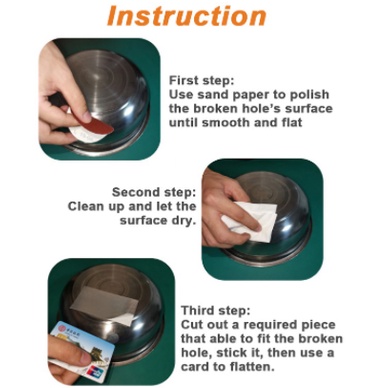 Instruction

First step:
Use sand paper to polish the broken hole's surface until smooth and flat

Second step:
Clean up and let the surface dry.

Third step:
Cut out a required piece that able to fit the broken hole, stick it, then use a card to flatten.